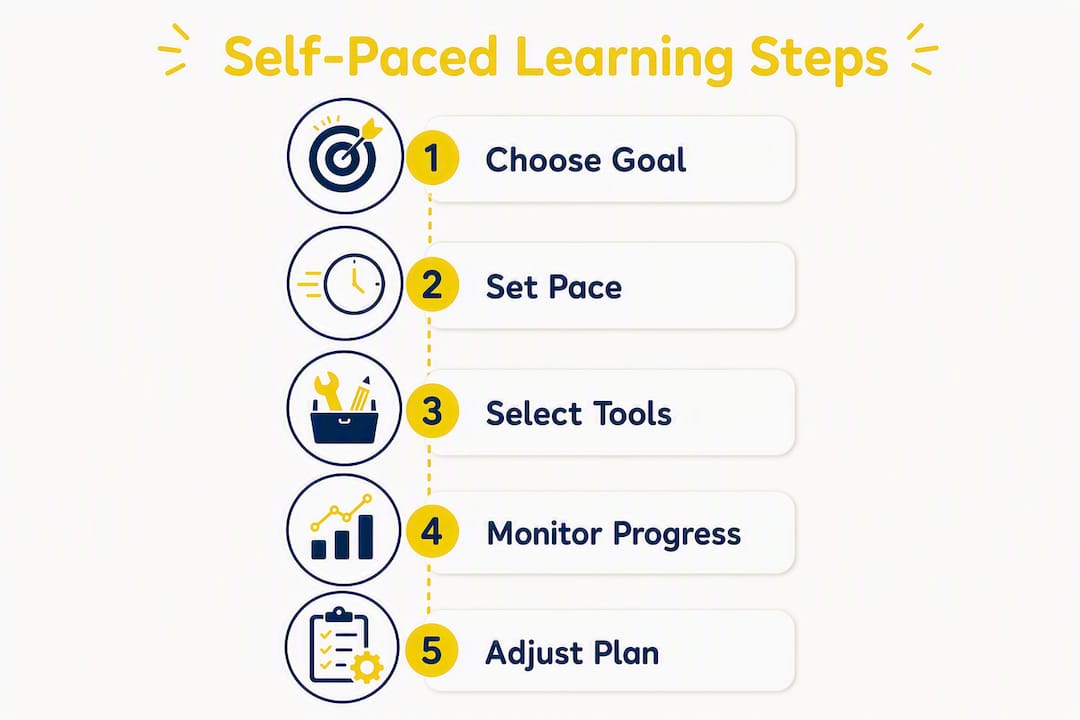 Self-Paced Learning Steps

1 Choose Goal

2 Set Pace

3 Select Tools

4 Monitor Progress

5 Adjust Plan