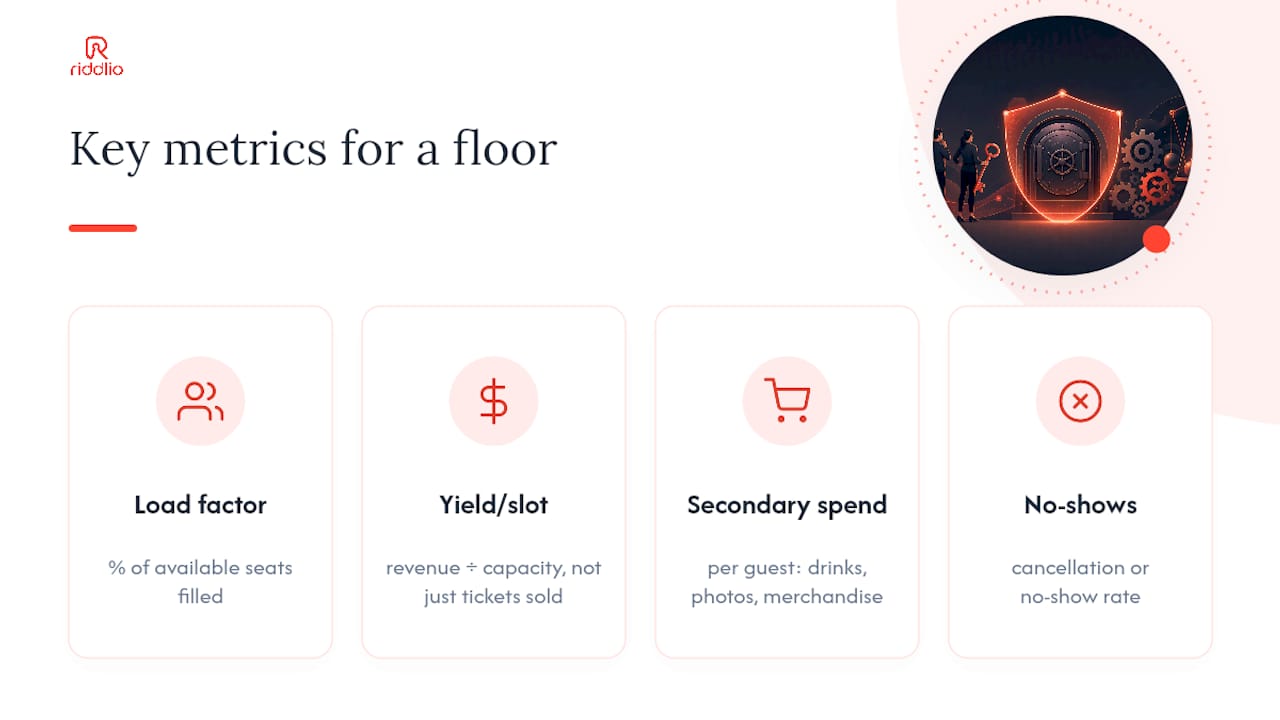 riddlio

Key metrics for a floor

Load factor

% of available seats filled

Yield/slot

revenue ÷ capacity, not just tickets sold

Secondary spend

per guest: drinks, photos, merchandise

No-shows

cancellation or no-show rate