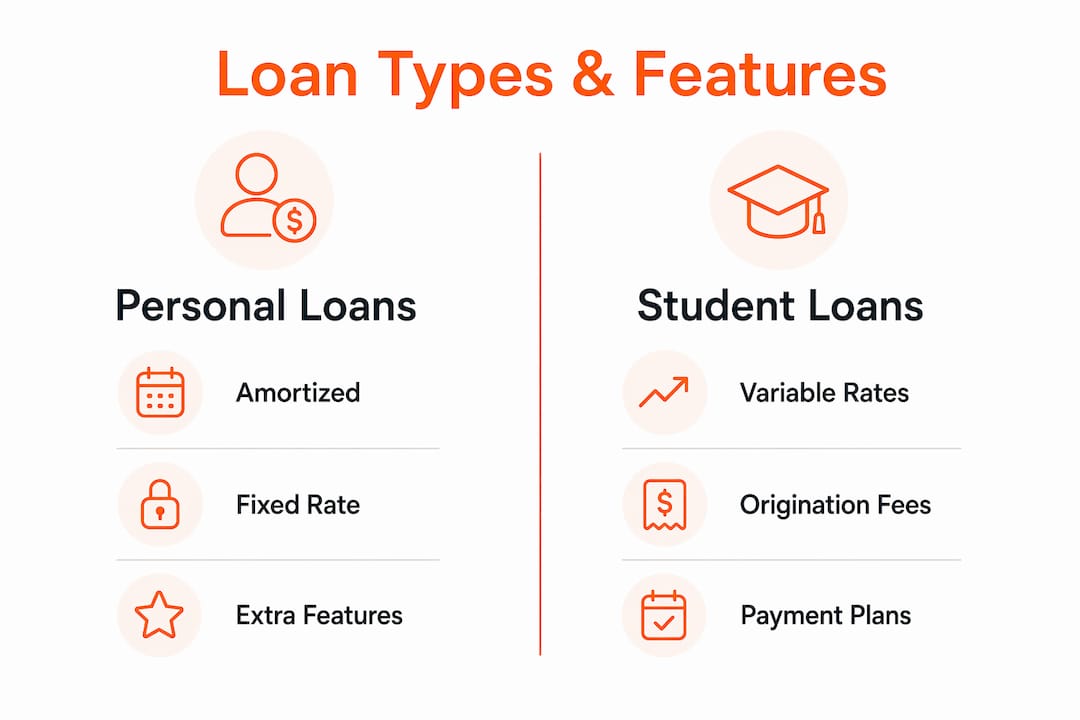 Loan Types & Features

Personal Loans

Amortized

Fixed Rate

Extra Features

Student Loans

Variable Rates

Origination Fees

Payment Plans