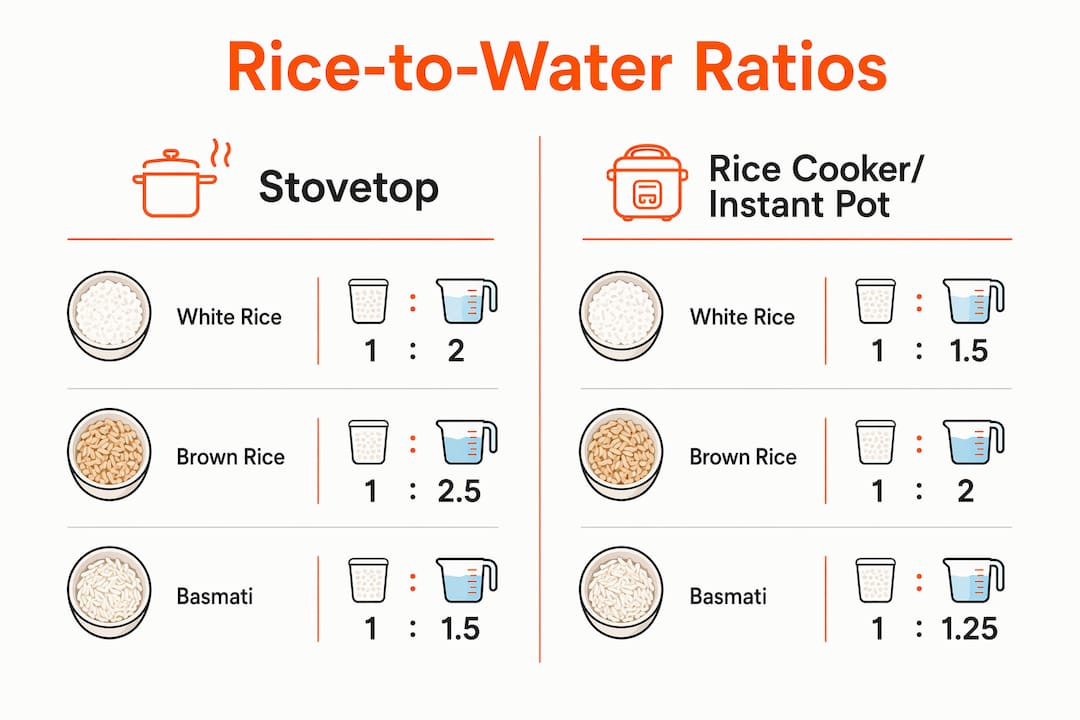 Rice-to-Water Ratios

Stovetop

White Rice 1 : 2

Brown Rice 1 : 2.5

Basmati 1 : 1.5

Rice Cooker/ Instant Pot

White Rice 1 : 1.5

Brown Rice 1 : 2

Basmati 1 : 1.25