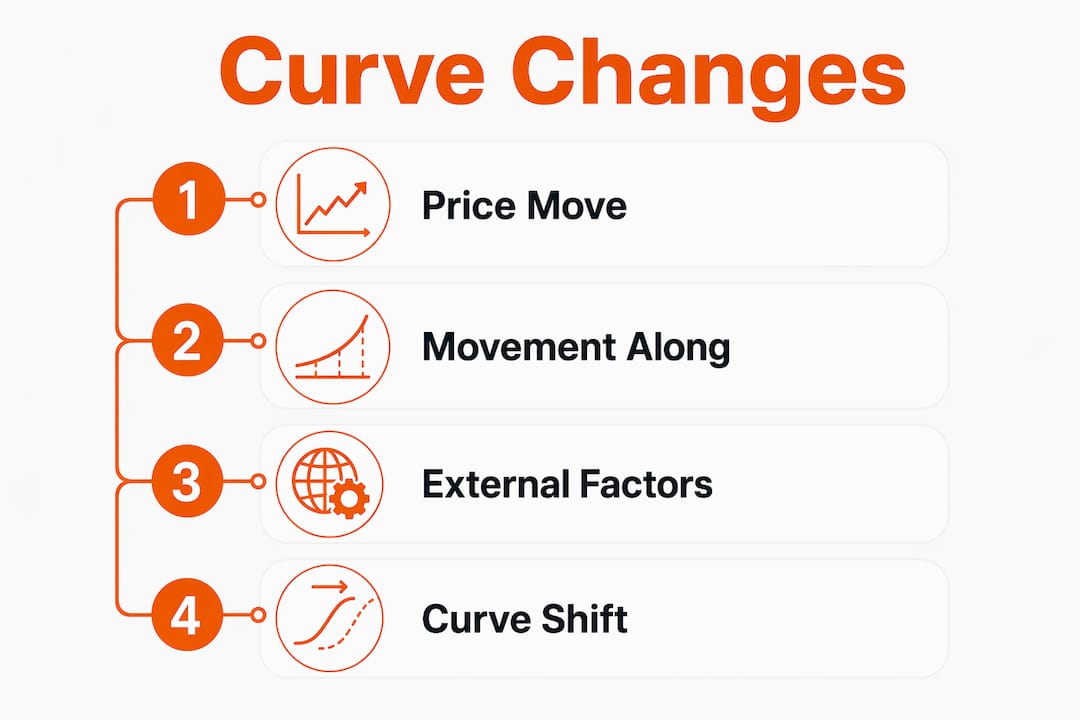 Curve Changes

1 Price Move

2 Movement Along

3 External Factors

4 Curve Shift