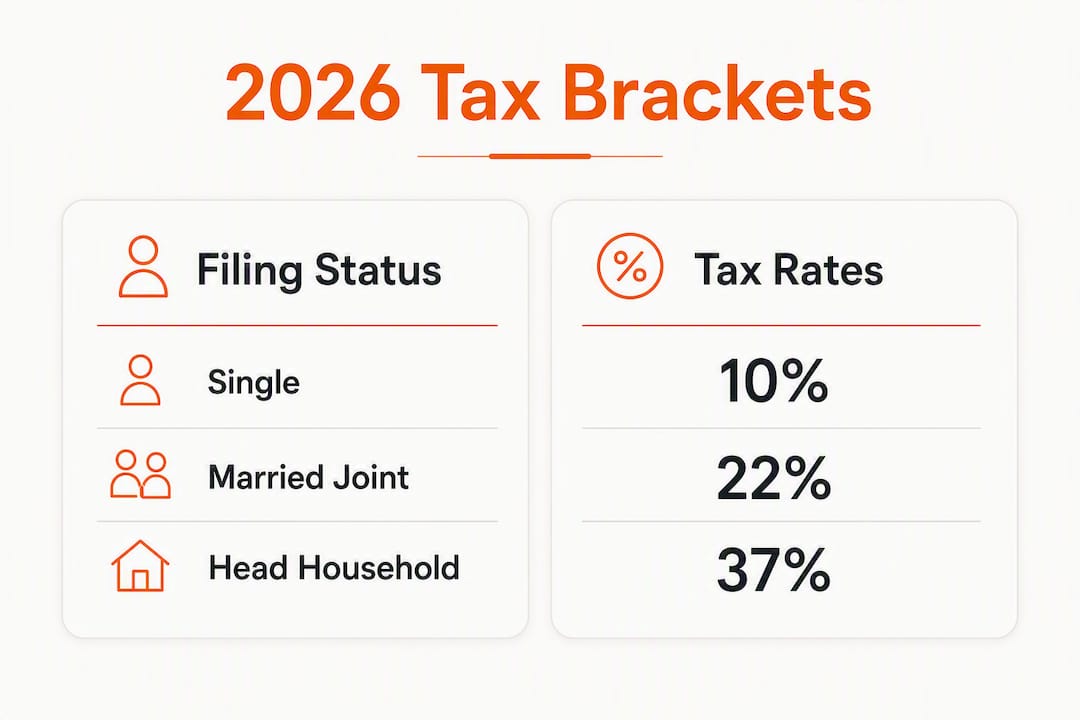 2026 Tax Brackets

Filing Status

Single

Married Joint

Head Household

%

Tax Rates

10%

22%

37%