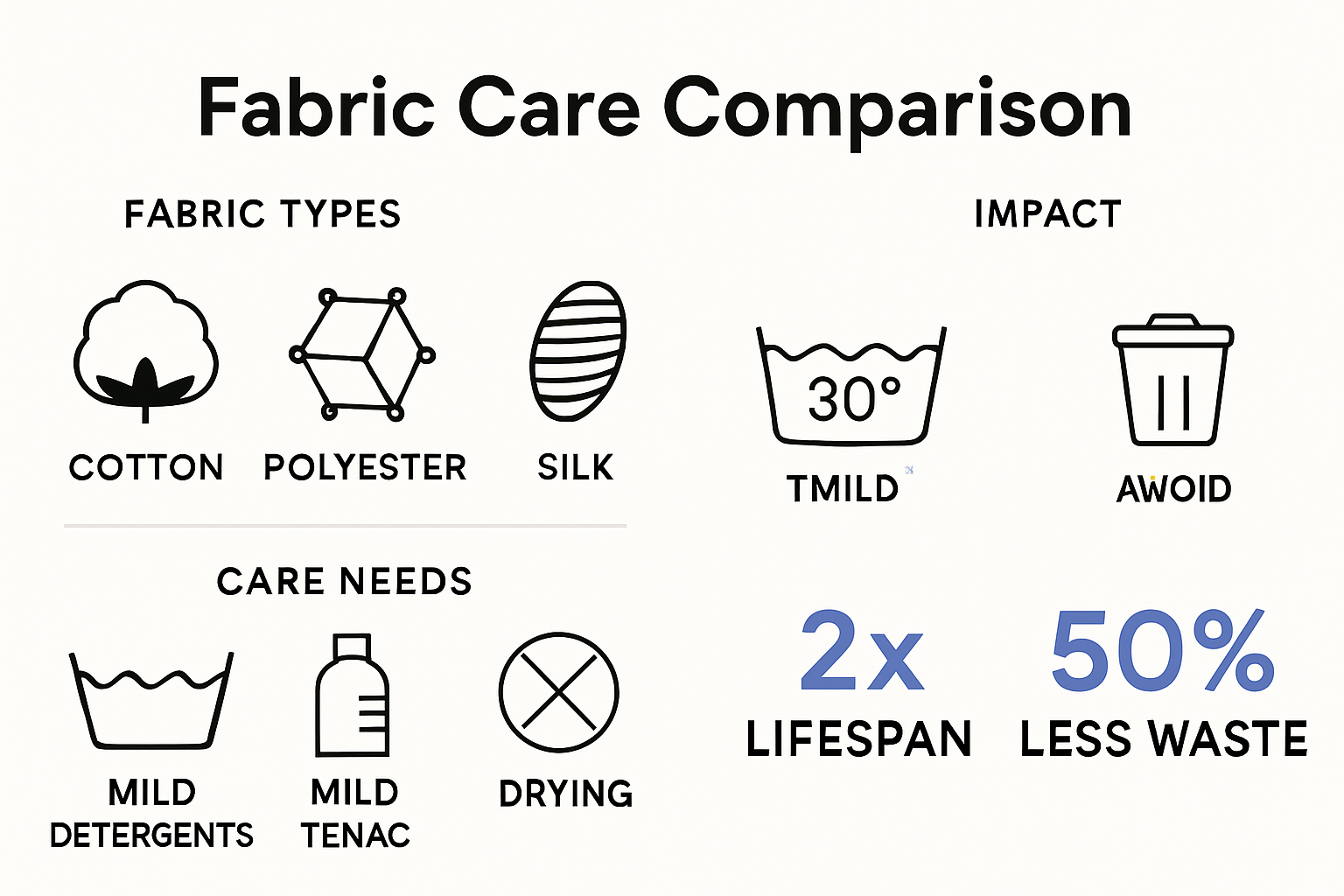 Fabric Care Comparison

FABRIC TYPES

COTTON POLYESTER SILK

CARE NEEDS

MILD DETERGENTS

MILD TENAC

DRYING

IMPACT

30°

TMILD

AWOID

2x LIFESPAN

50% LESS WASTE