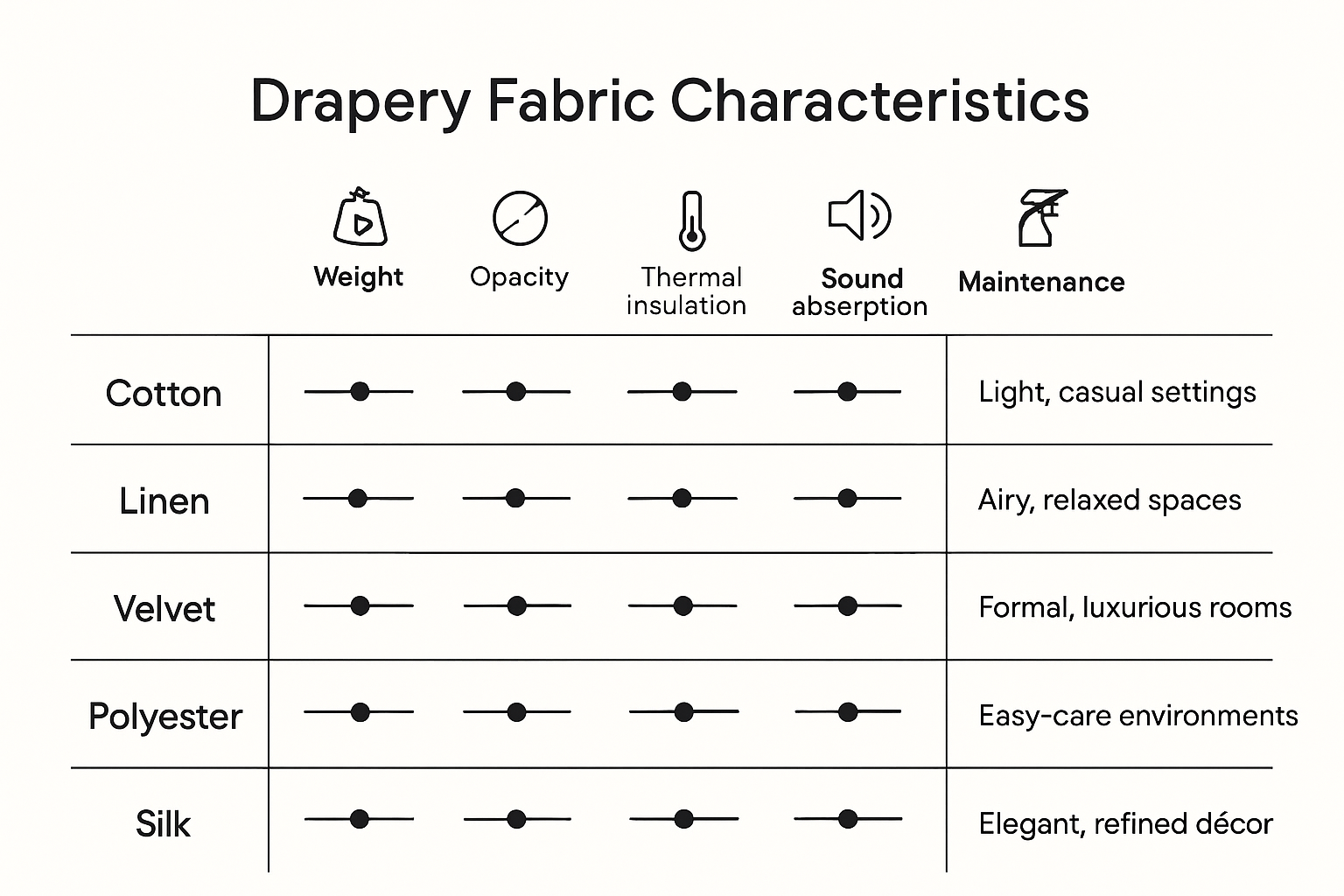 Drapery Fabric Characteristics

| | Weight | Opacity | Thermal insulation | Sound abserption | Maintenance |
|---|---|---|---|---|---|
| Cotton | | | | | Light, casual settings |
| Linen | | | | | Airy, relaxed spaces |
| Velvet | | | | | Formal, luxurious rooms |
| Polyester | | | | | Easy-care environments |
| Silk | | | | | Elegant, refined décor |