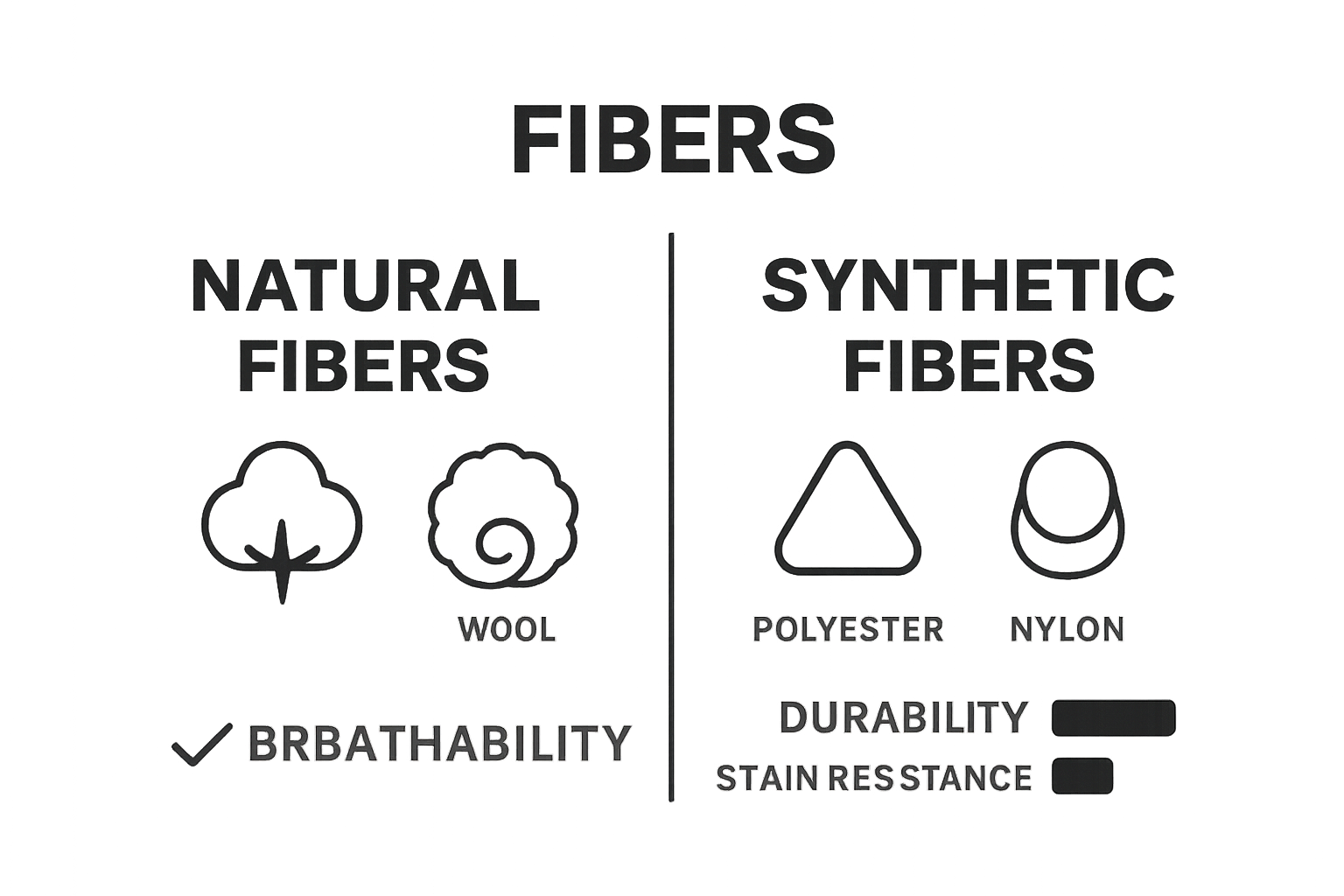 FIBERS

NATURAL FIBERS

WOOL

✓ BRBATHABILITY

SYNTHETIC FIBERS

POLYESTER

NYLON

DURABILITY

STAIN RES STANCE