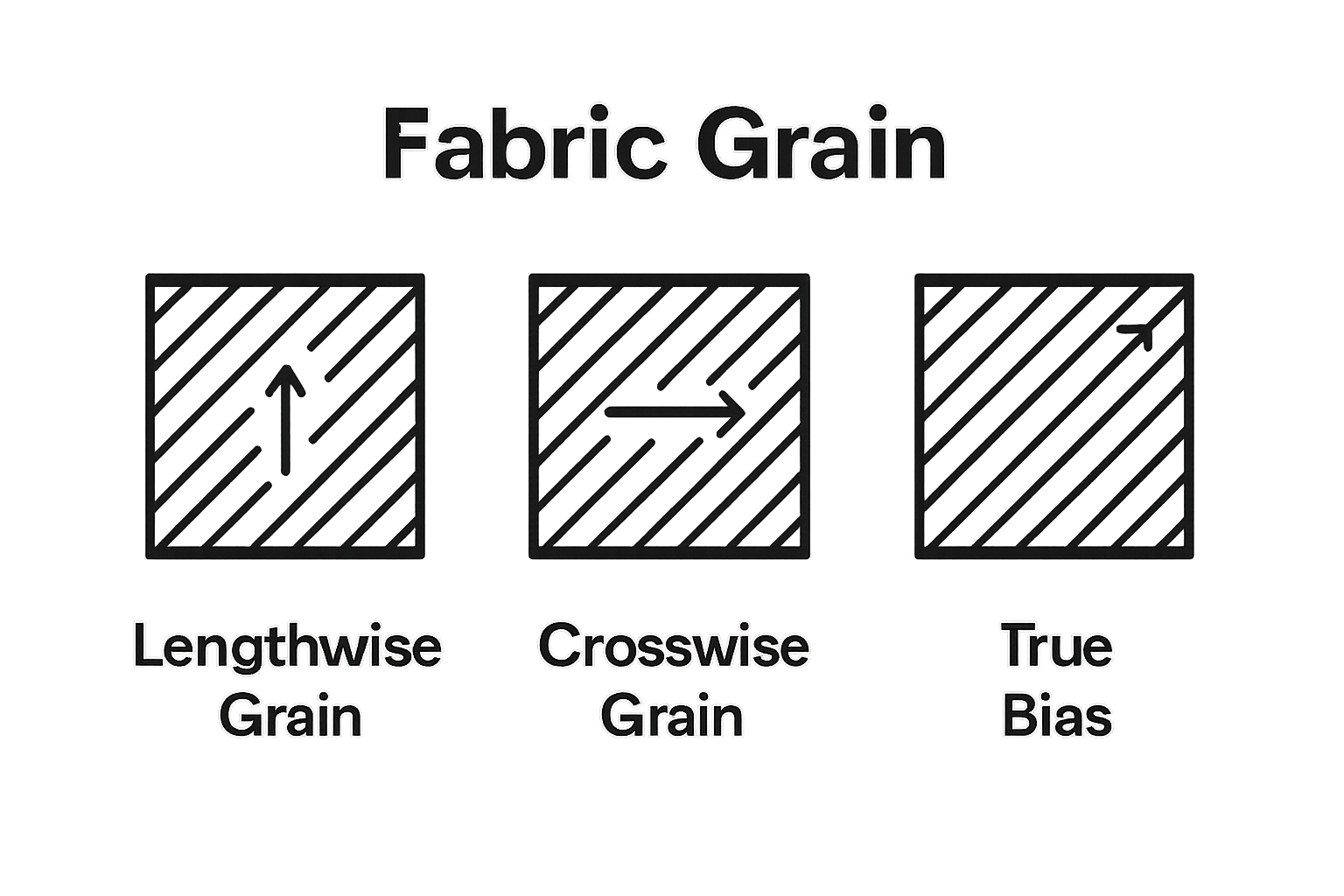 Fabric Grain

Lengthwise Grain

Crosswise Grain

True Bias