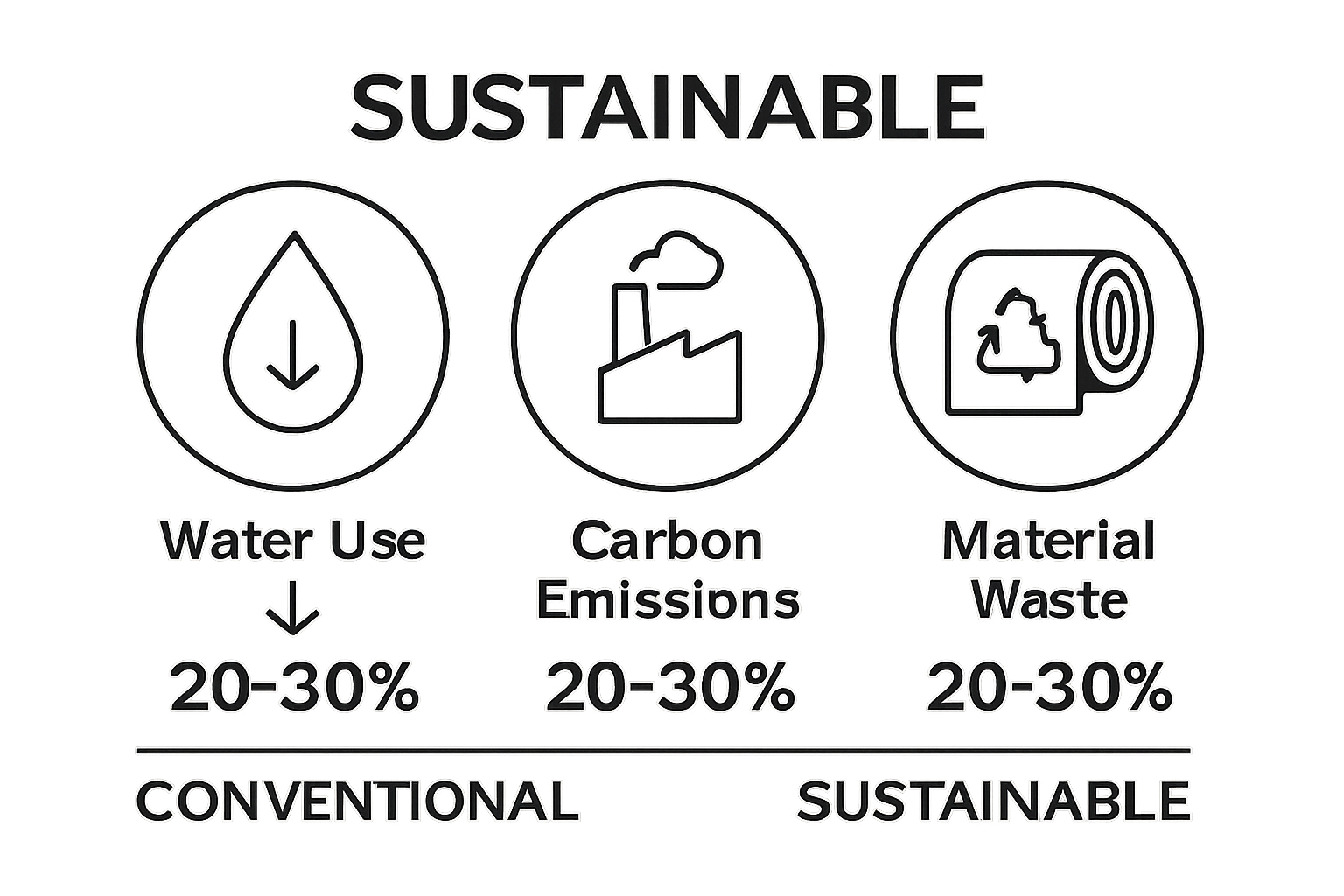 SUSTAINABLE

Water Use
↓
20-30%

Carbon Emissions
20-30%

Material Waste
20-30%

CONVENTIONAL

SUSTAINABLE