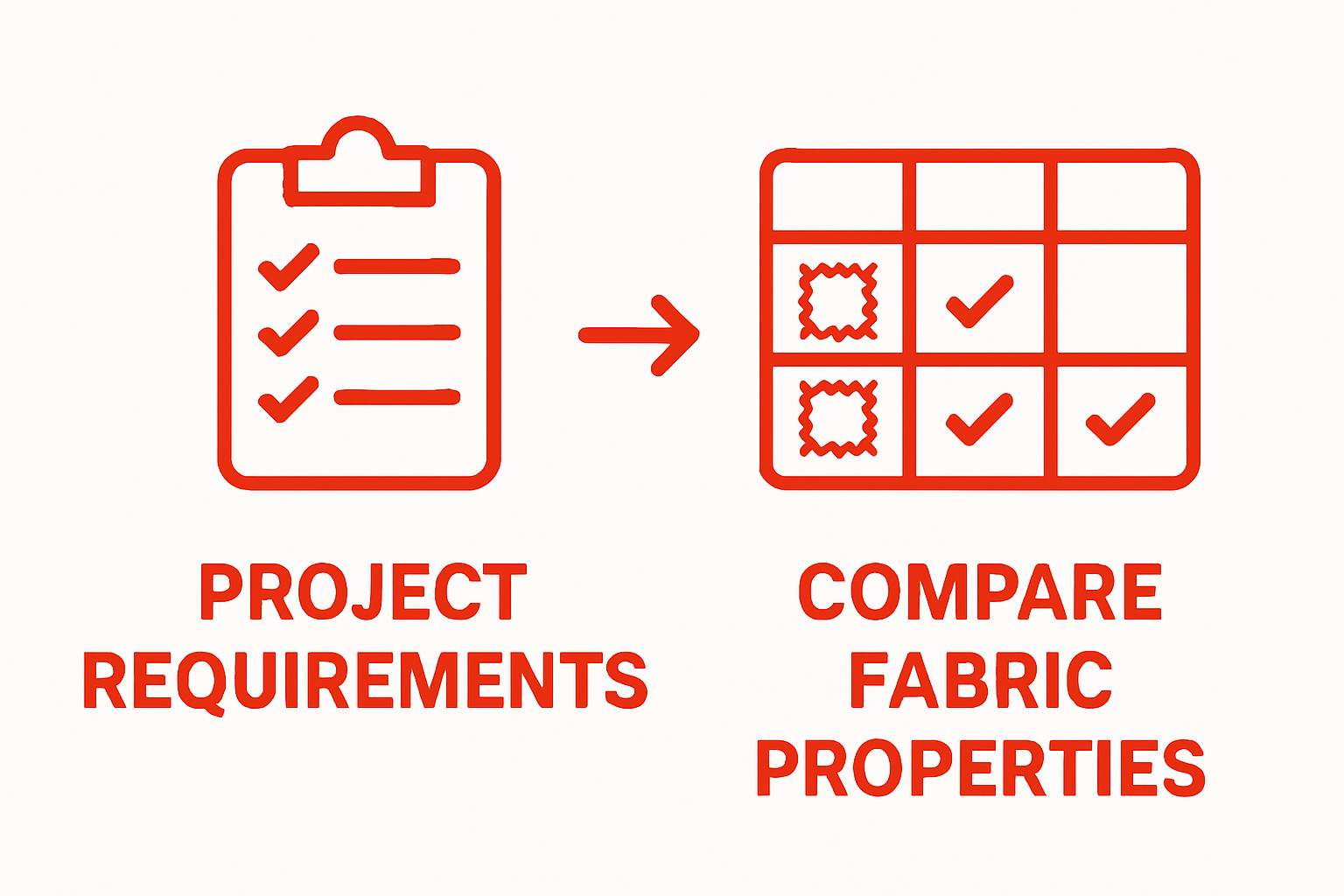 PROJECT REQUIREMENTS

COMPARE FABRIC PROPERTIES