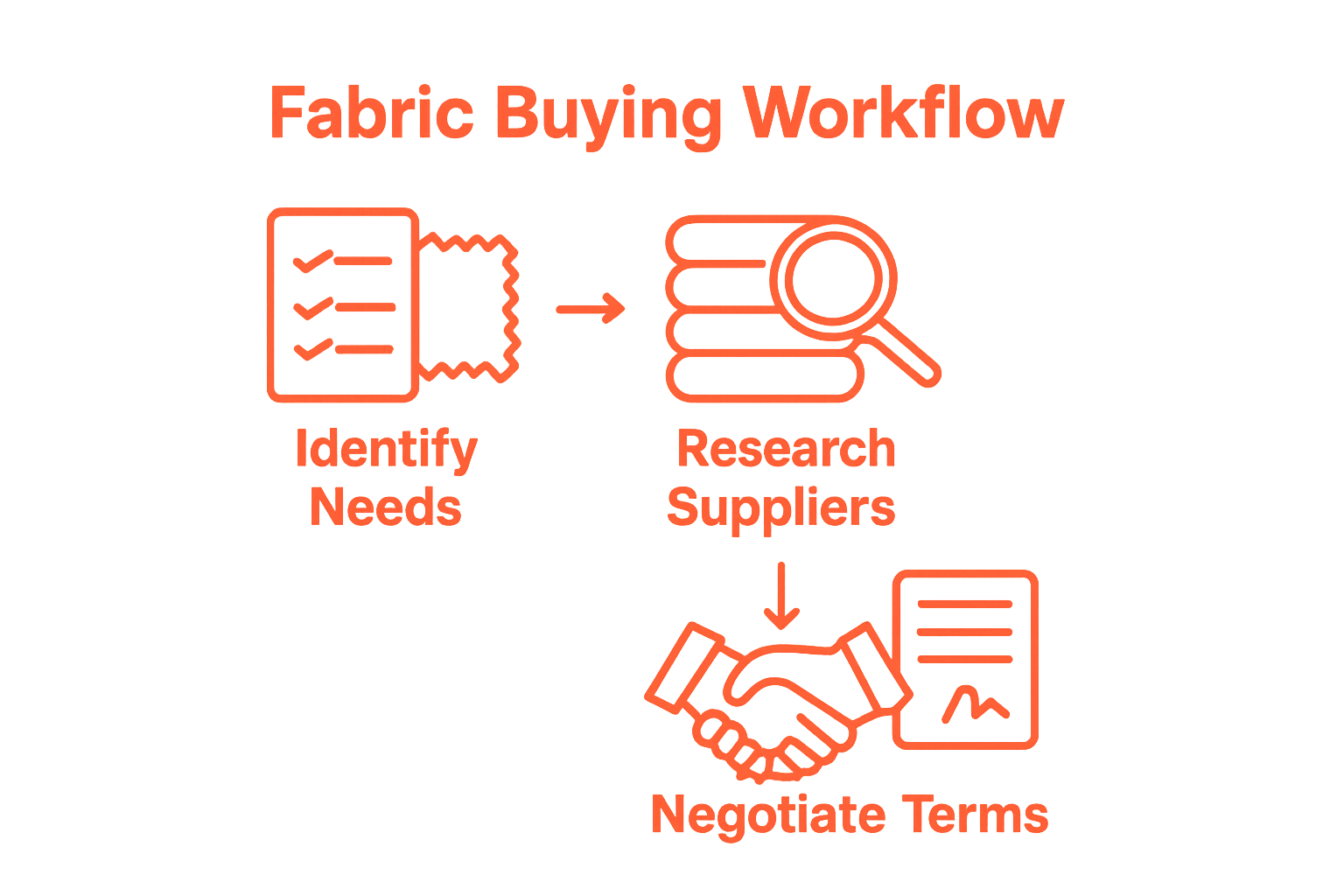 Fabric Buying Workflow

Identify Needs

Research Suppliers

Negotiate Terms