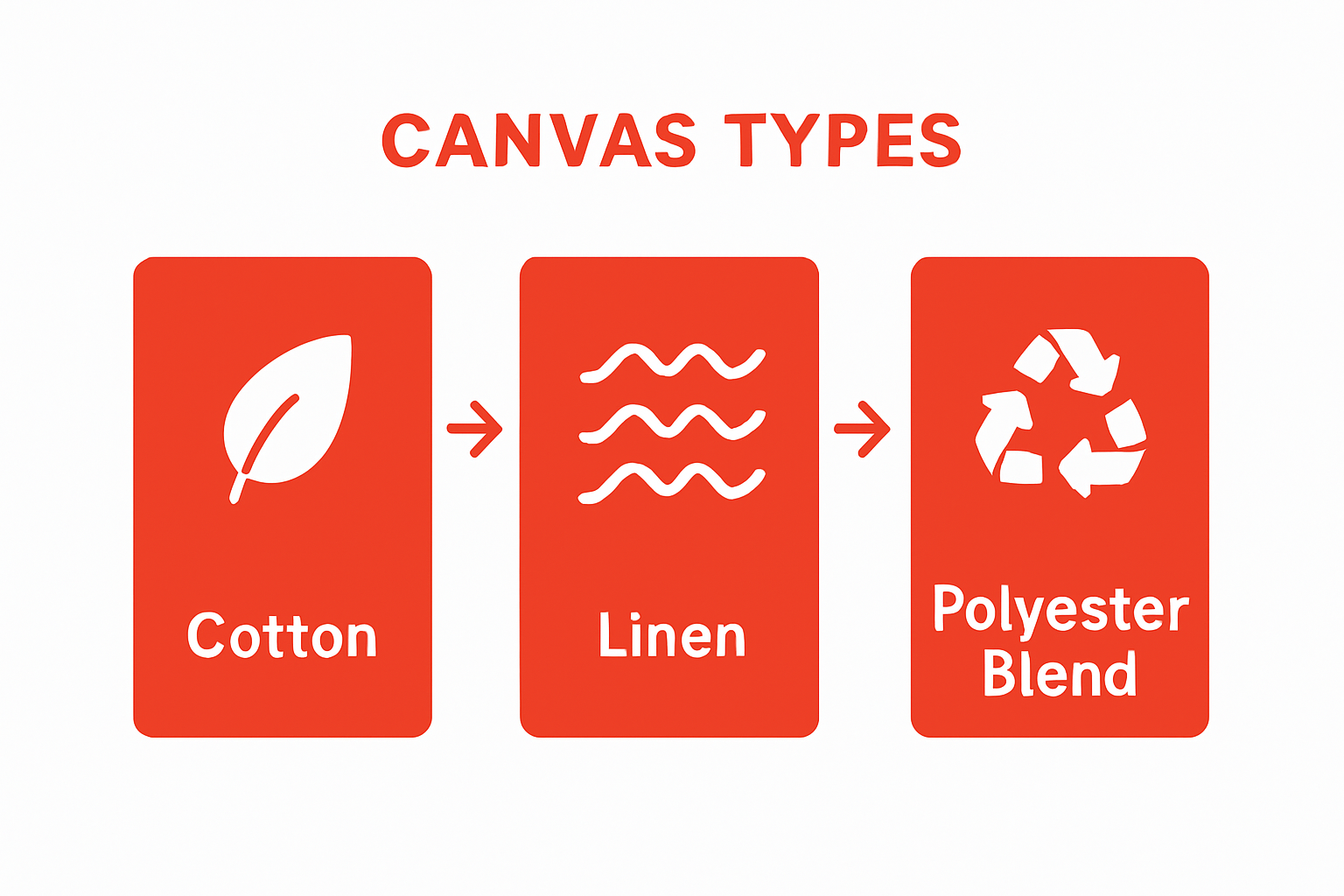 CANVAS TYPES

Cotton

Linen

Polyester Blend