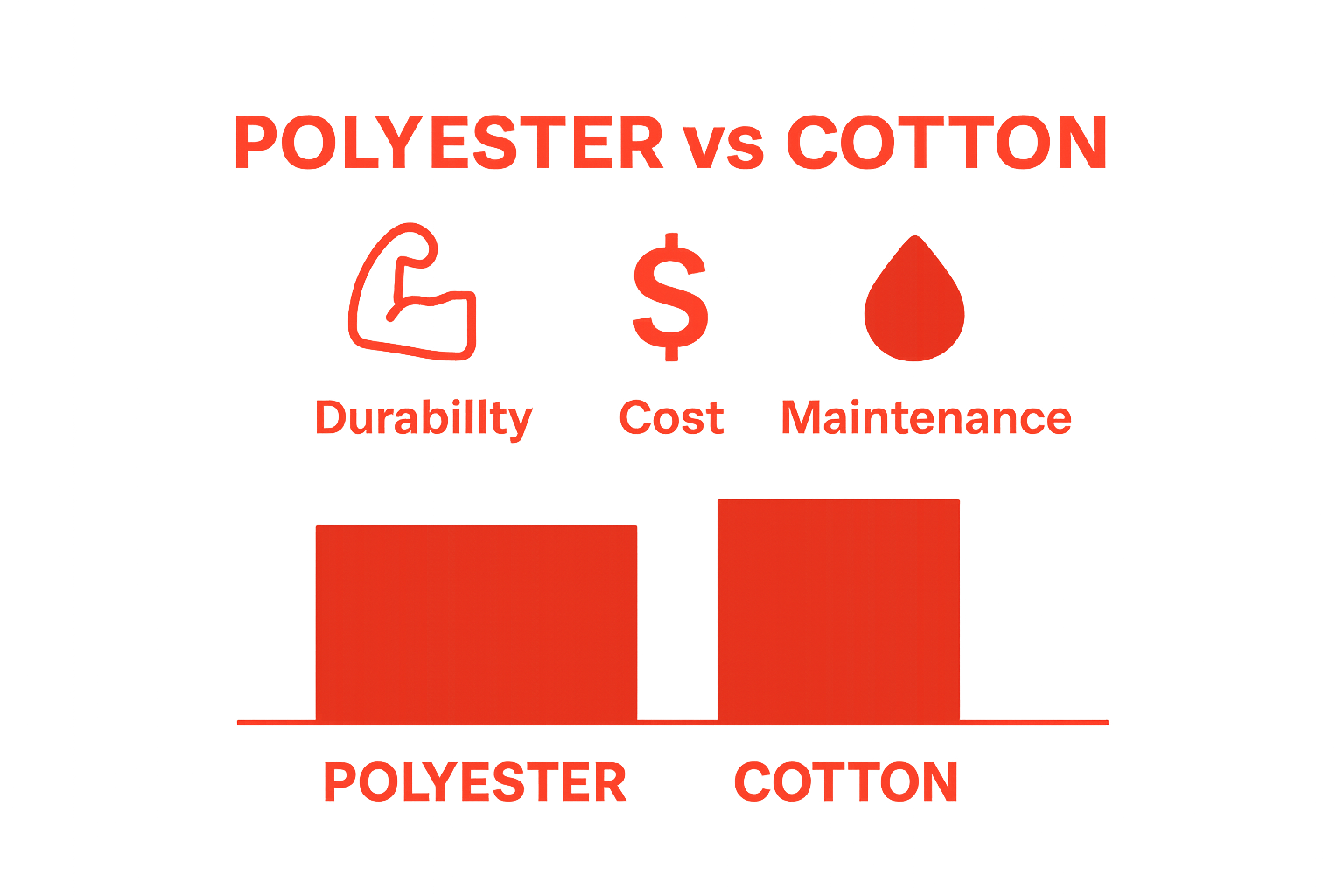 POLYESTER vs COTTON

$

Durabillty Cost Maintenance

POLYESTER COTTON