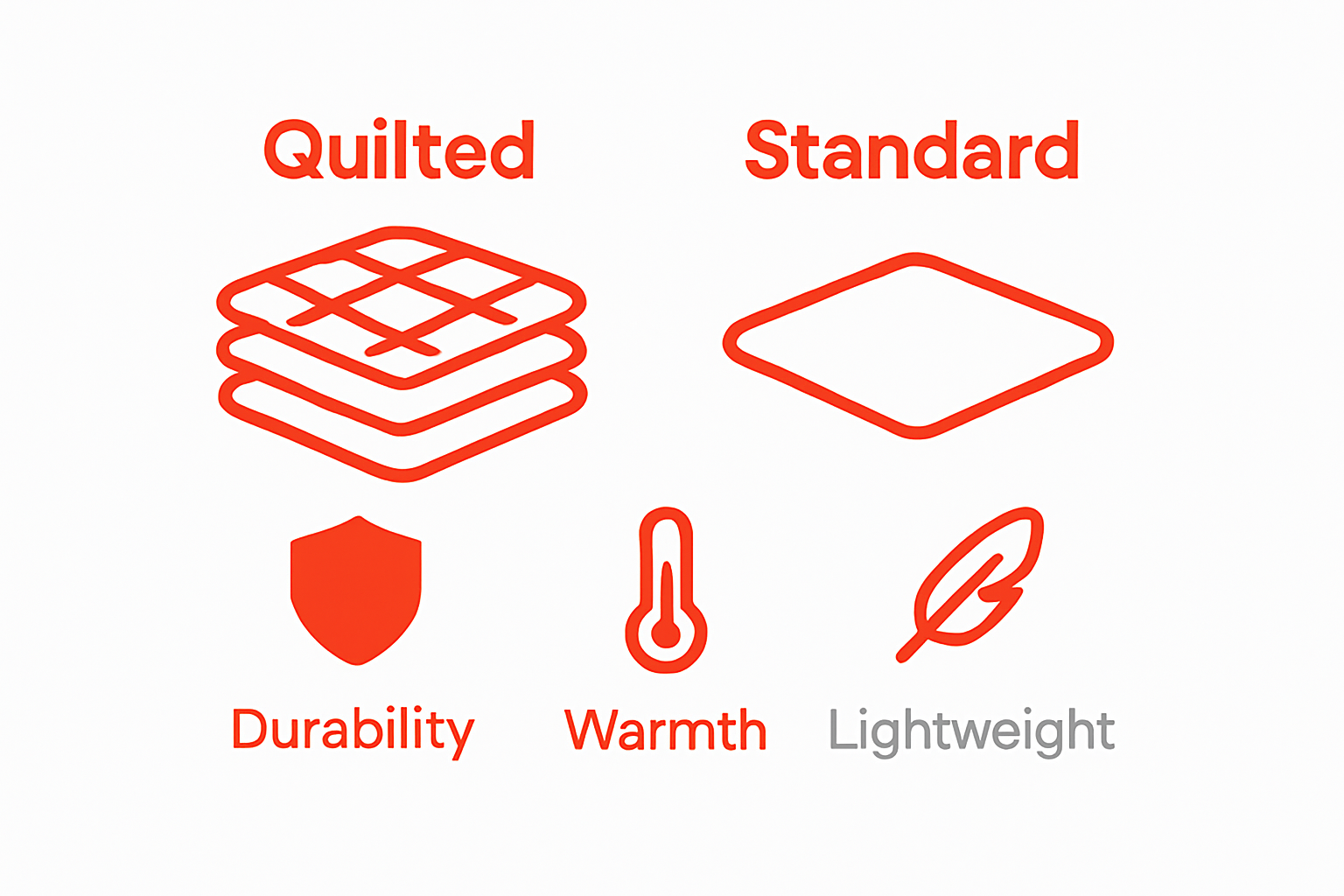 Quilted

Standard

Durability

Warmth

Lightweight