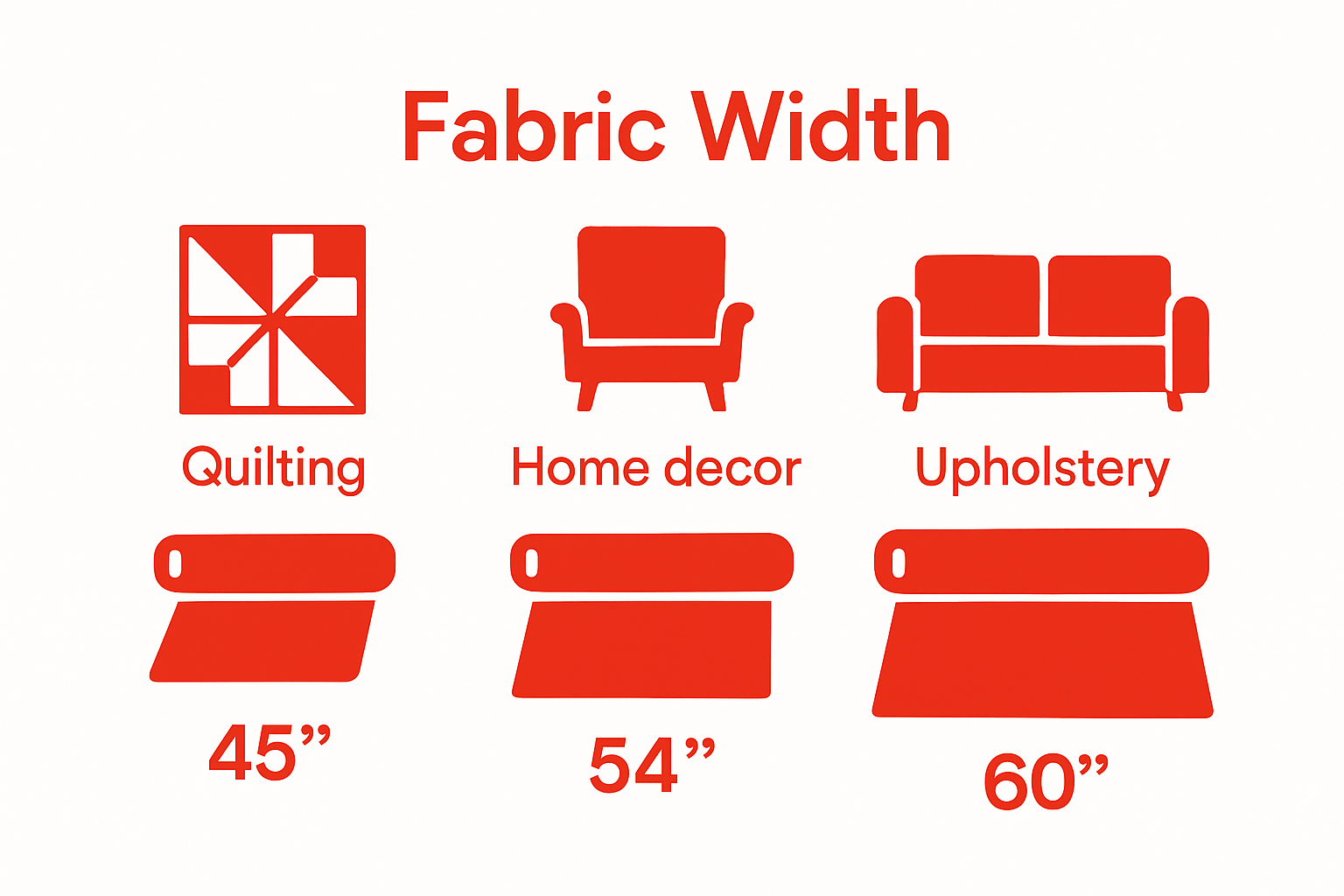 Fabric Width

Quilting

Home decor

Upholstery

45”

54”

60”