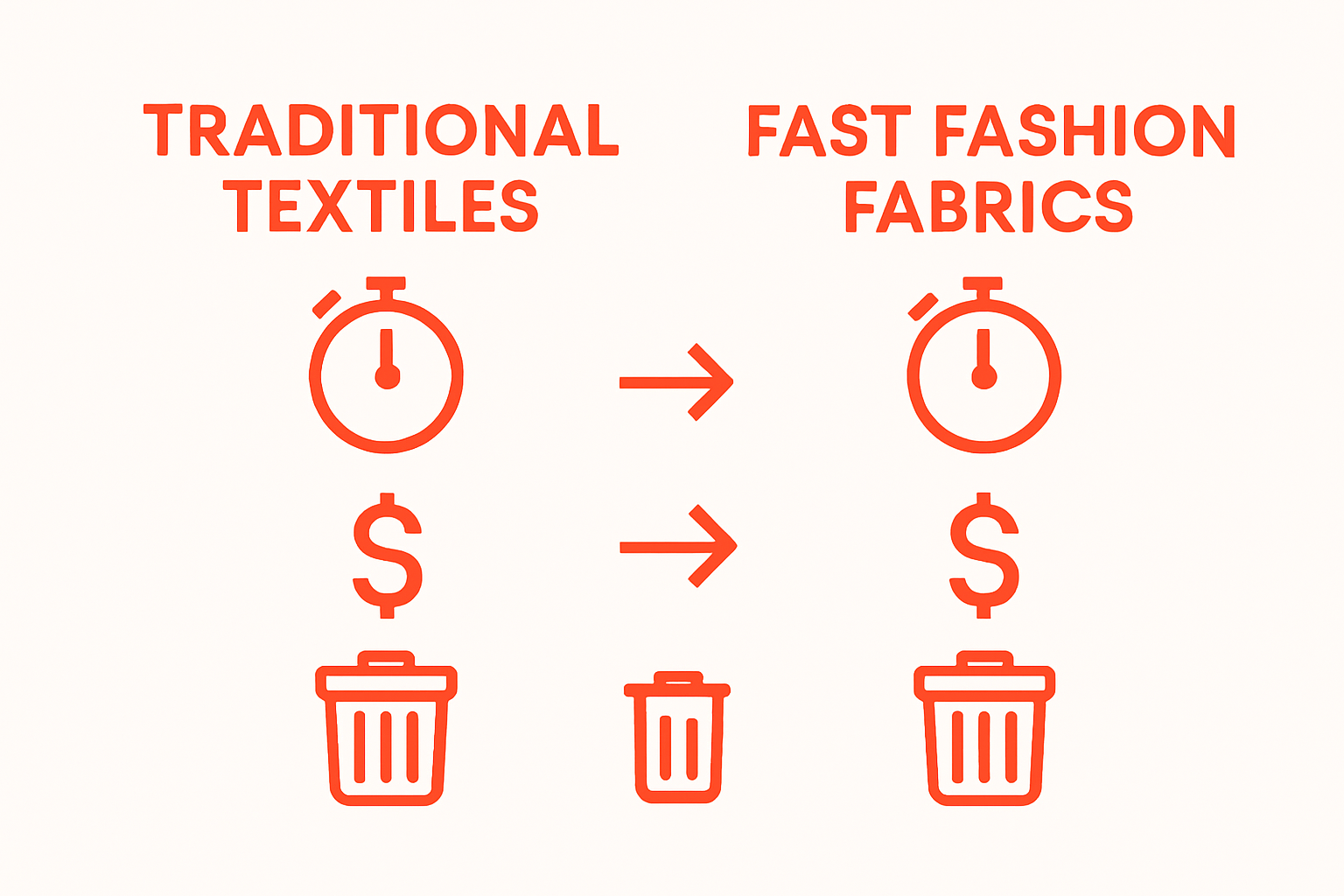 TRADITIONAL TEXTILES

FAST FASHION FABRICS

$

$