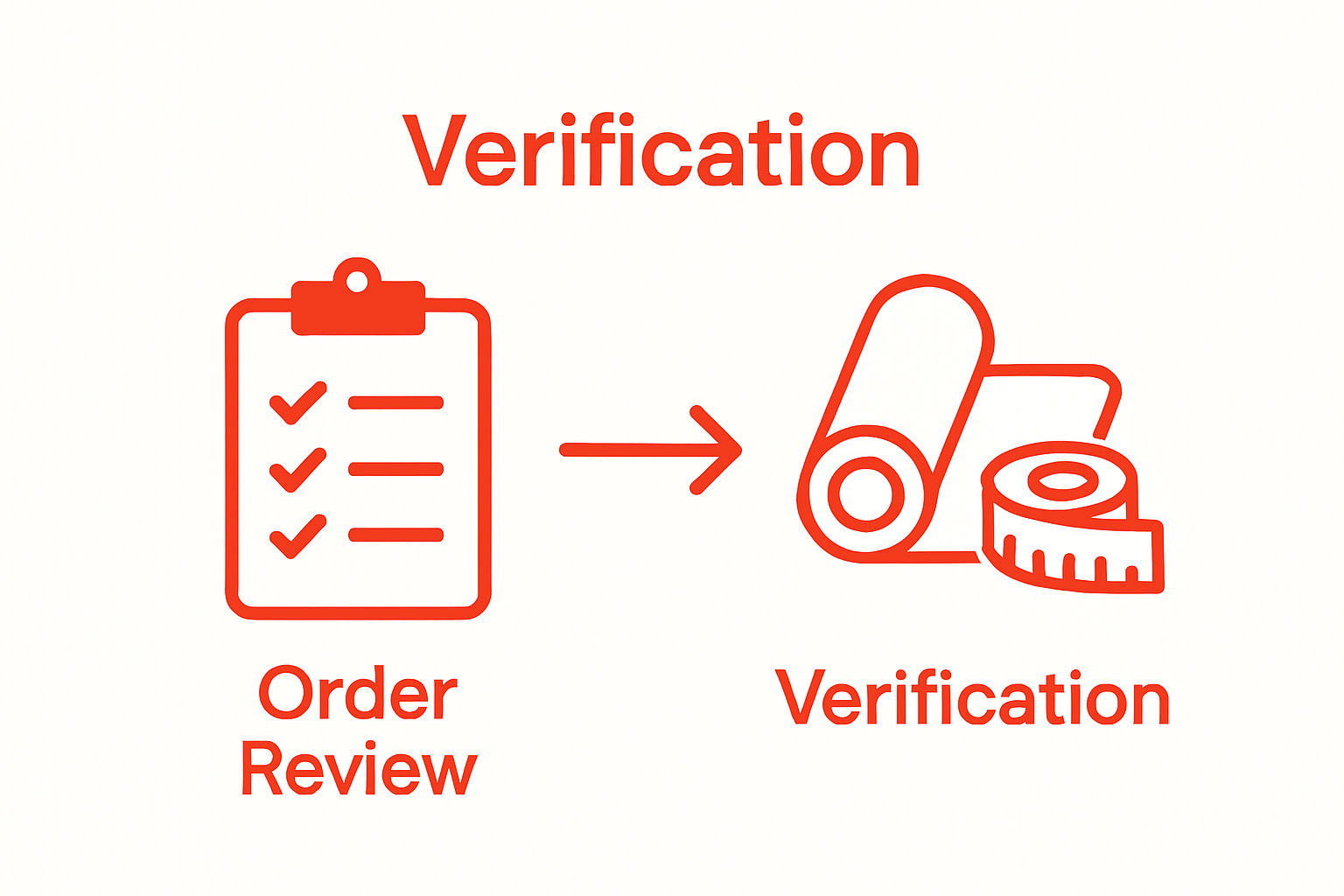 Verification

Order Review

Verification