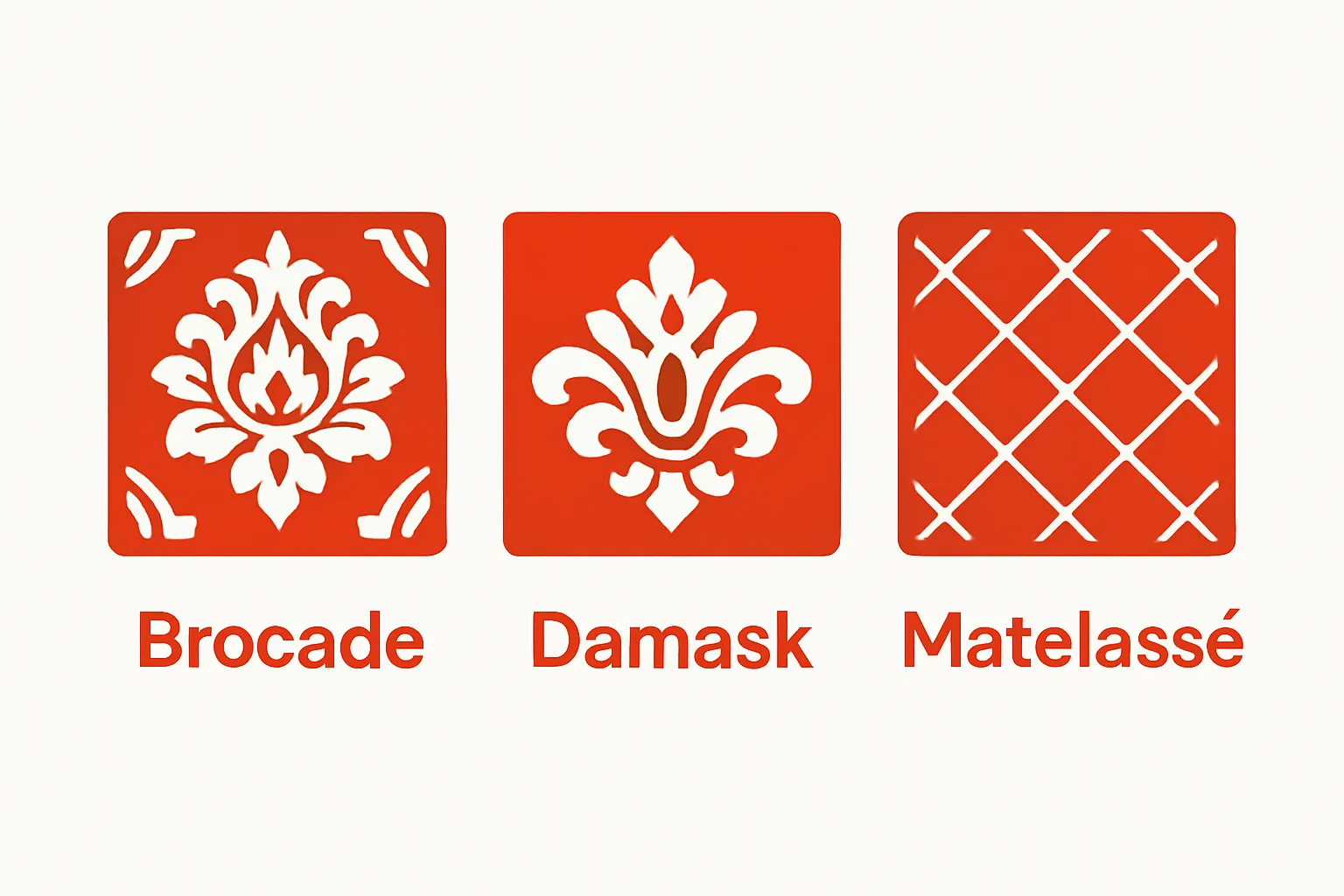 Brocade

Damask

Matelassé