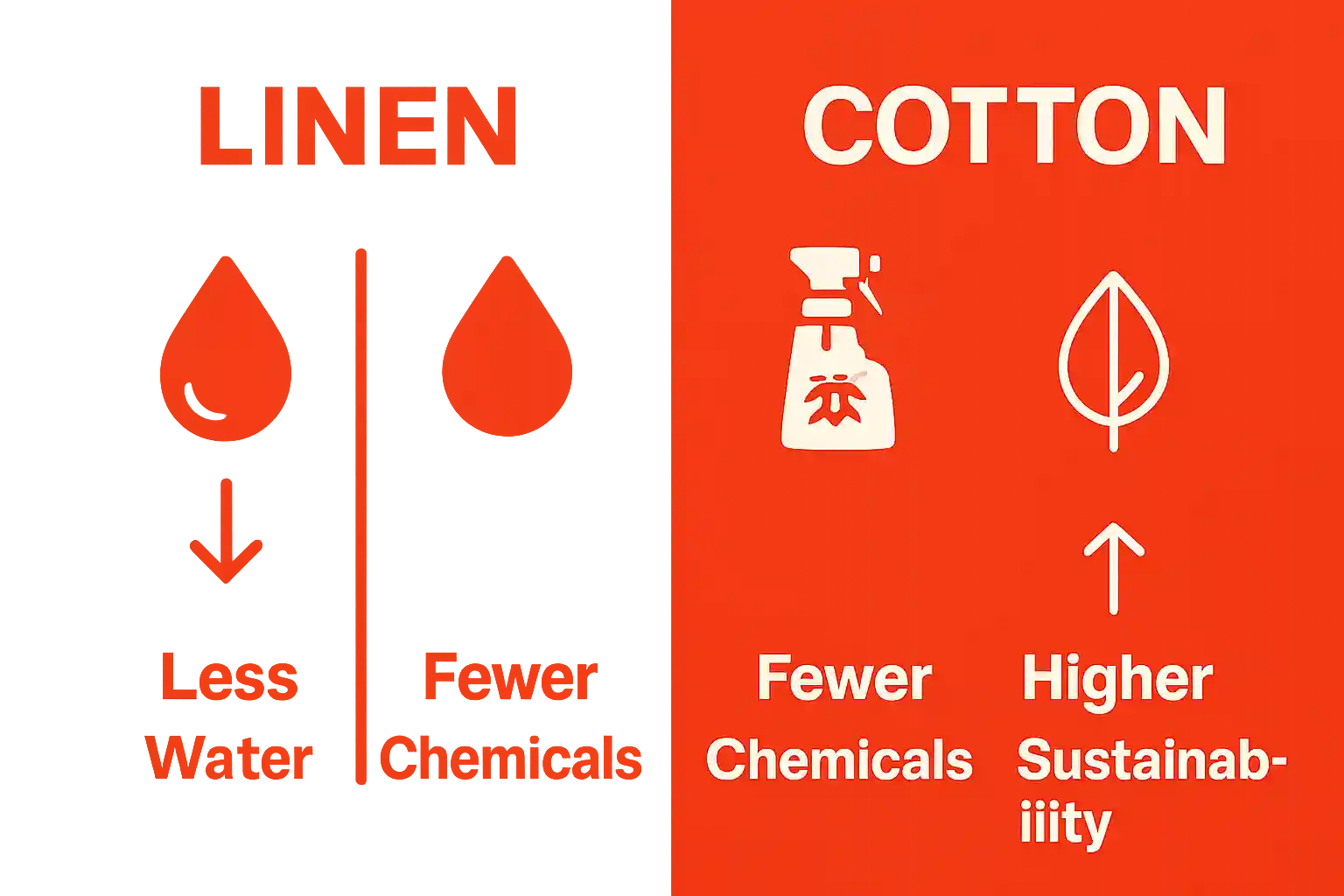 LINEN

Less Water

Fewer Chemicals

COTTON

Fewer Chemicals

Higher Sustainab-iiity