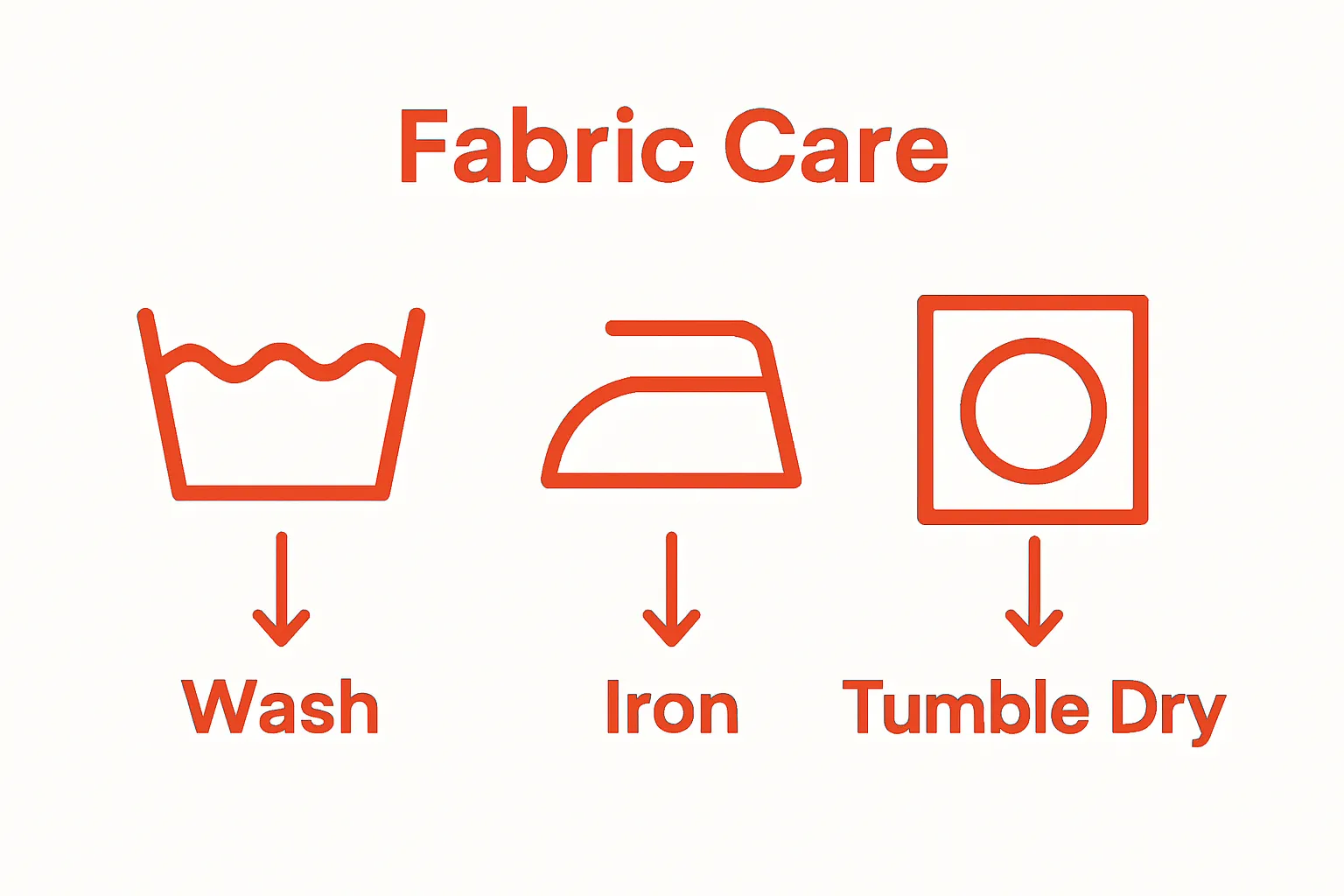 Fabric Care

Wash

Iron

Tumble Dry