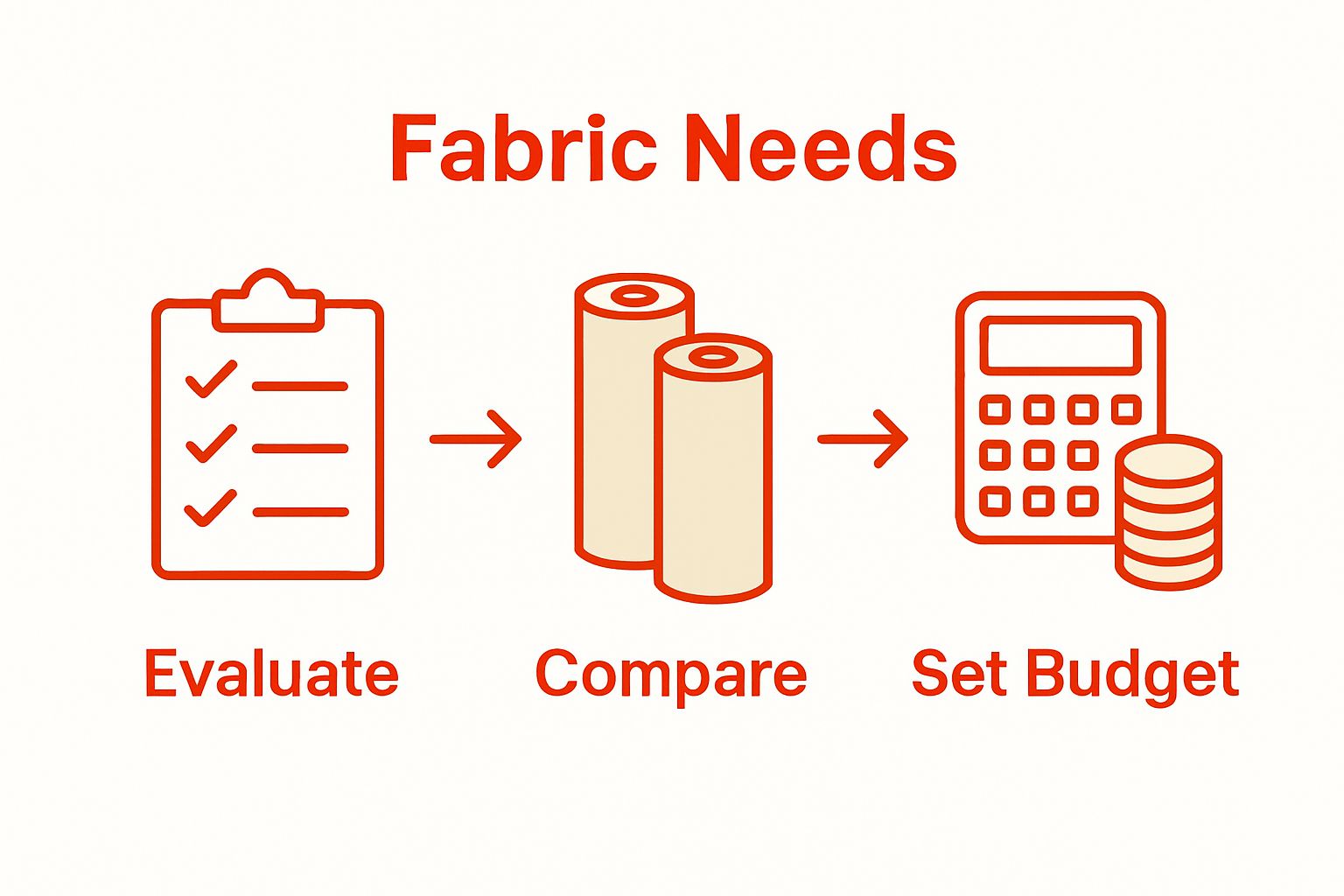 Fabric Needs

Evaluate

Compare

Set Budget