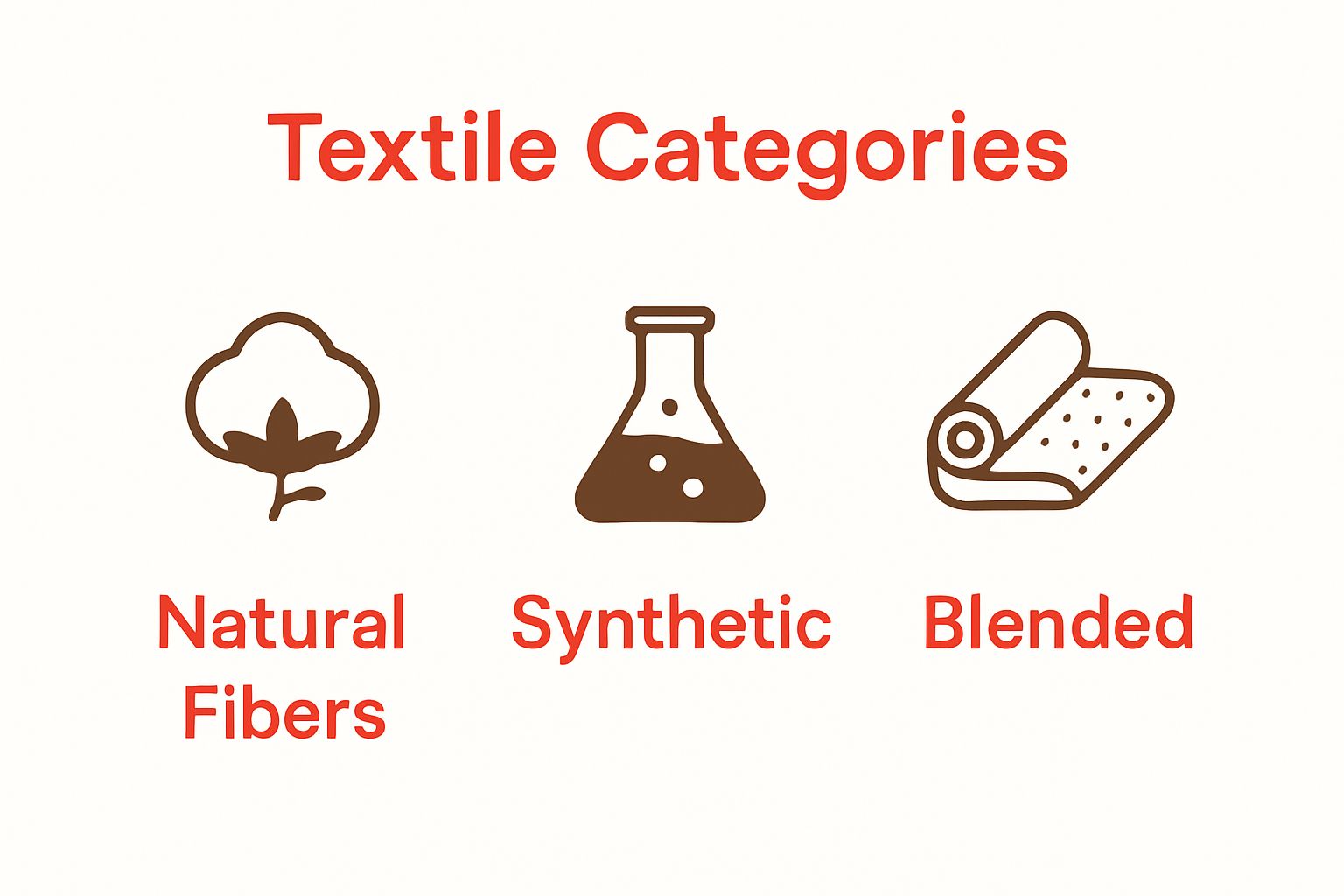 Textile Categories

Natural Fibers

Synthetic

Blended