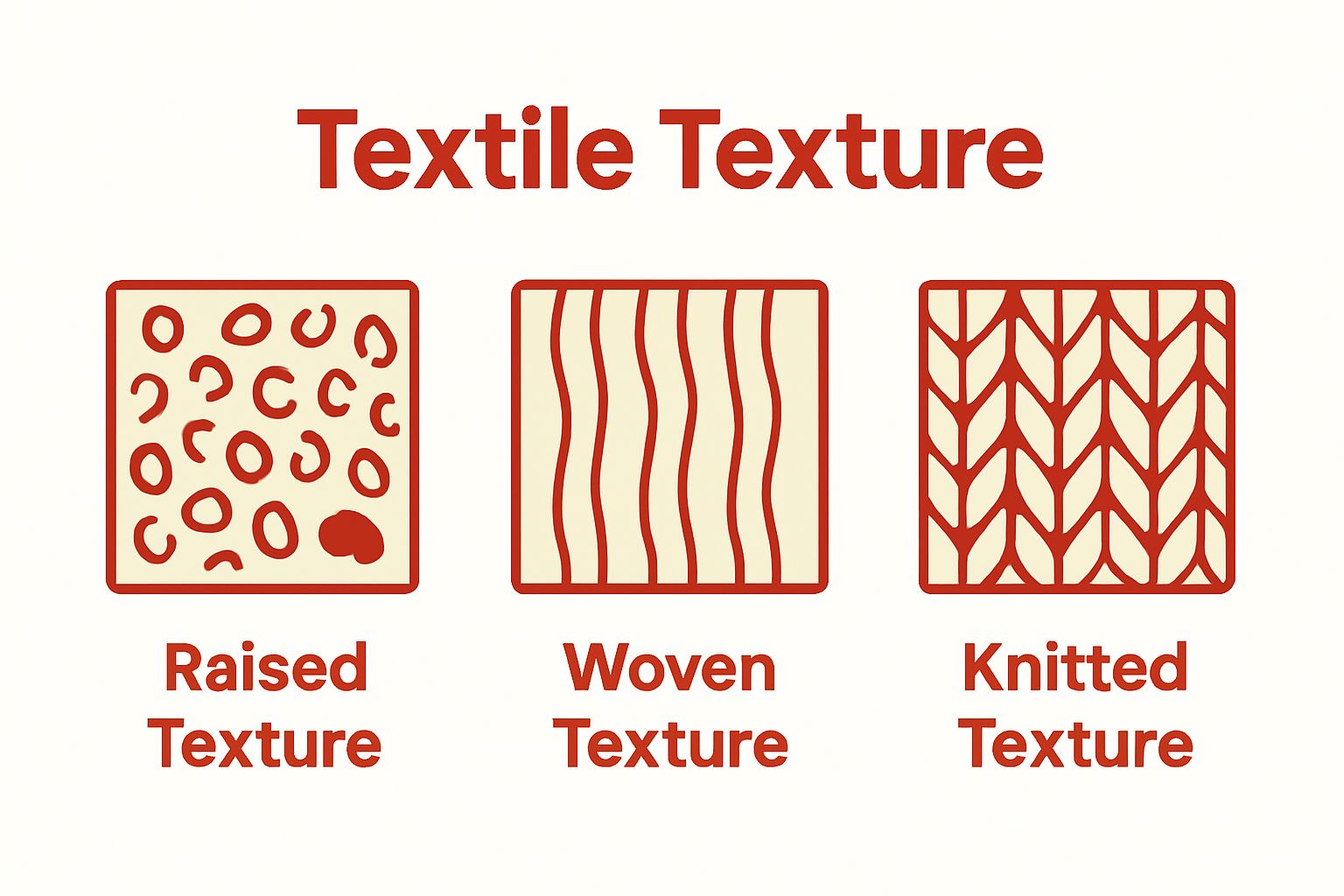 Textile Texture

Raised Texture

Woven Texture

Knitted Texture