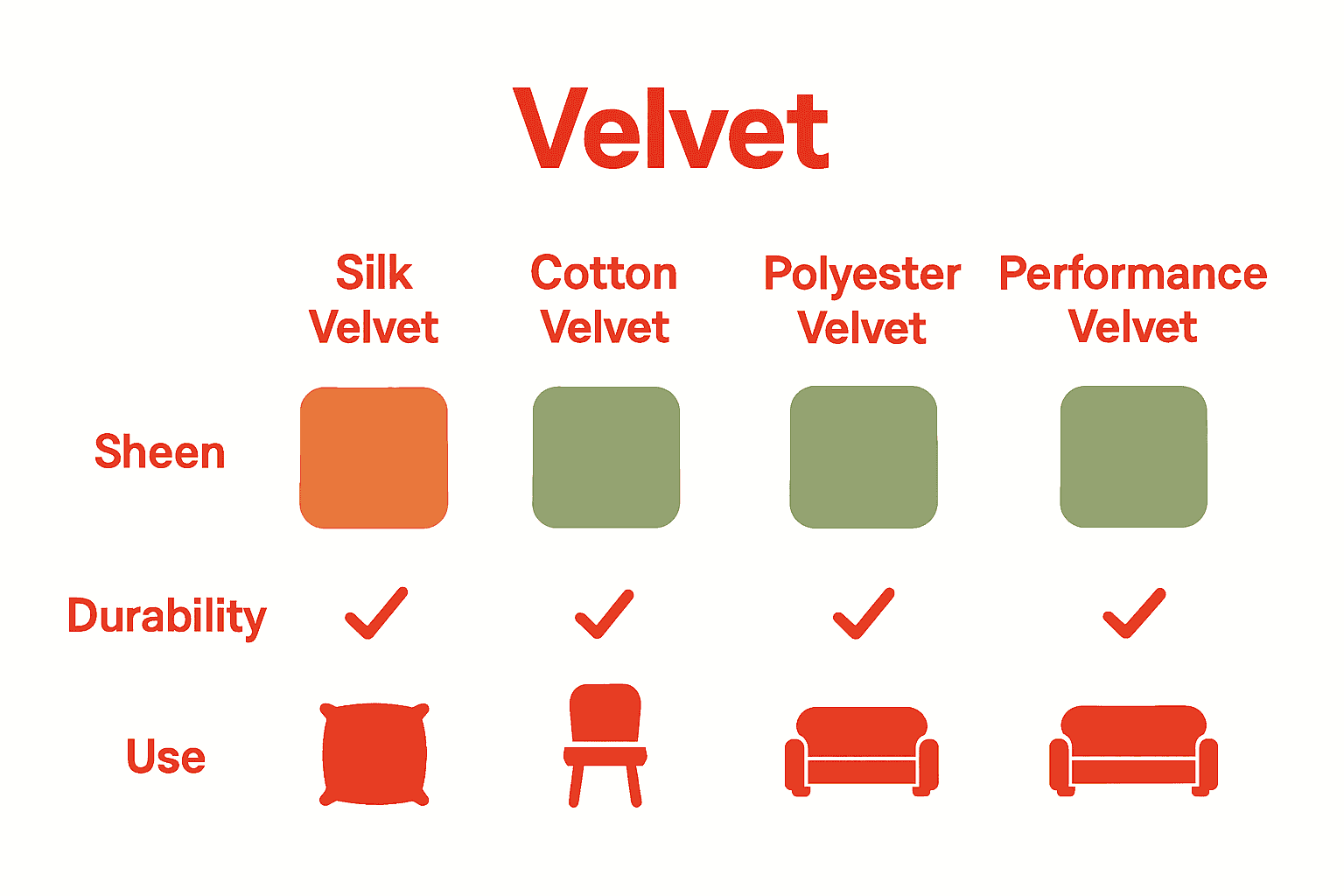 Velvet

|  | Silk Velvet | Cotton Velvet | Polyester Velvet | Performance Velvet |
|---|---|---|---|---|
| Sheen |  |  |  |  |
| Durability | ✓ | ✓ | ✓ | ✓ |
| Use |  |  |  |  |