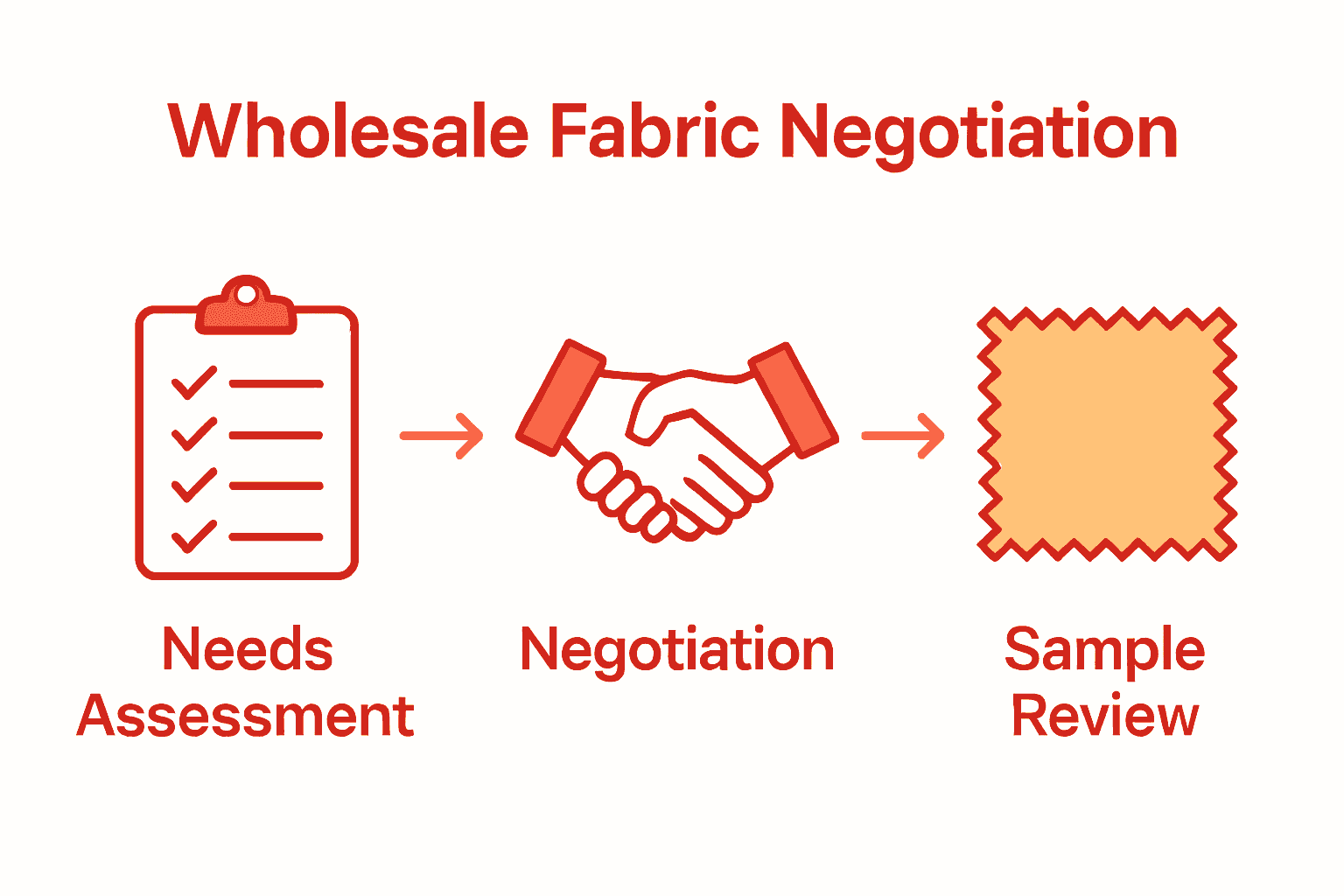 Wholesale Fabric Negotiation

Needs Assessment

Negotiation

Sample Review