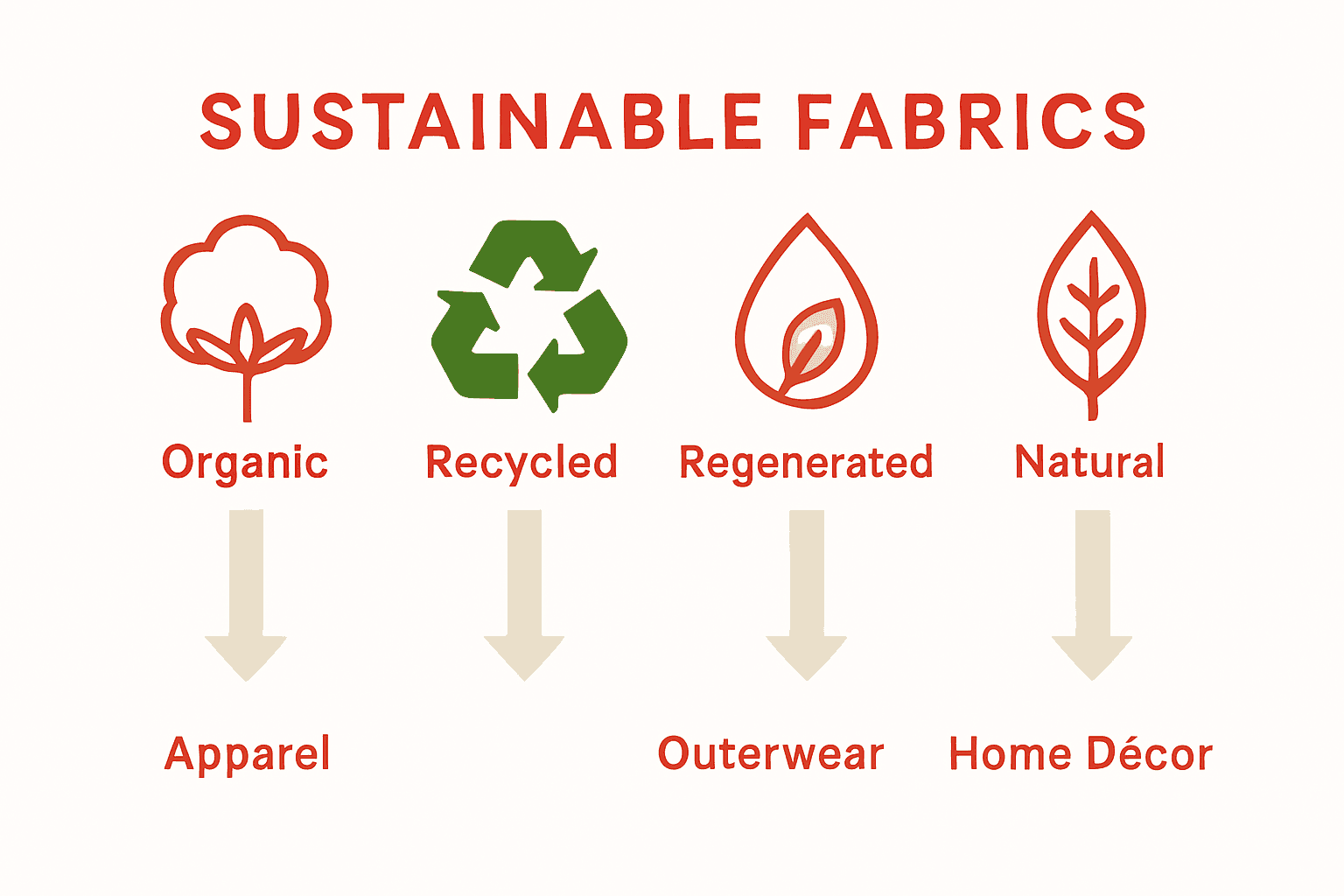 SUSTAINABLE FABRICS

Organic

Recycled

Regenerated

Natural

Apparel

Outerwear

Home Décor