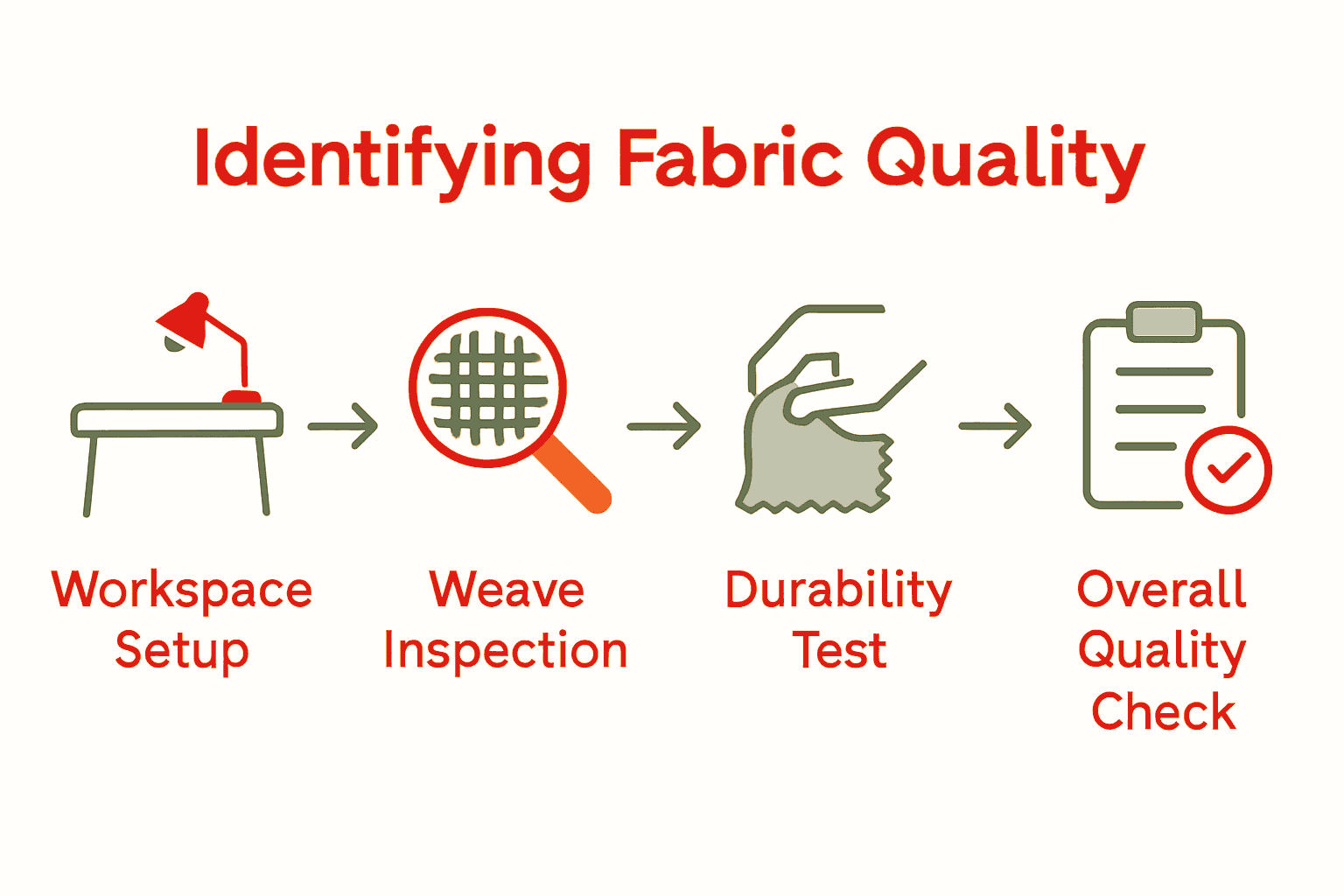 Identifying Fabric Quality

Workspace Setup

Weave Inspection

Durability Test

Overall Quality Check