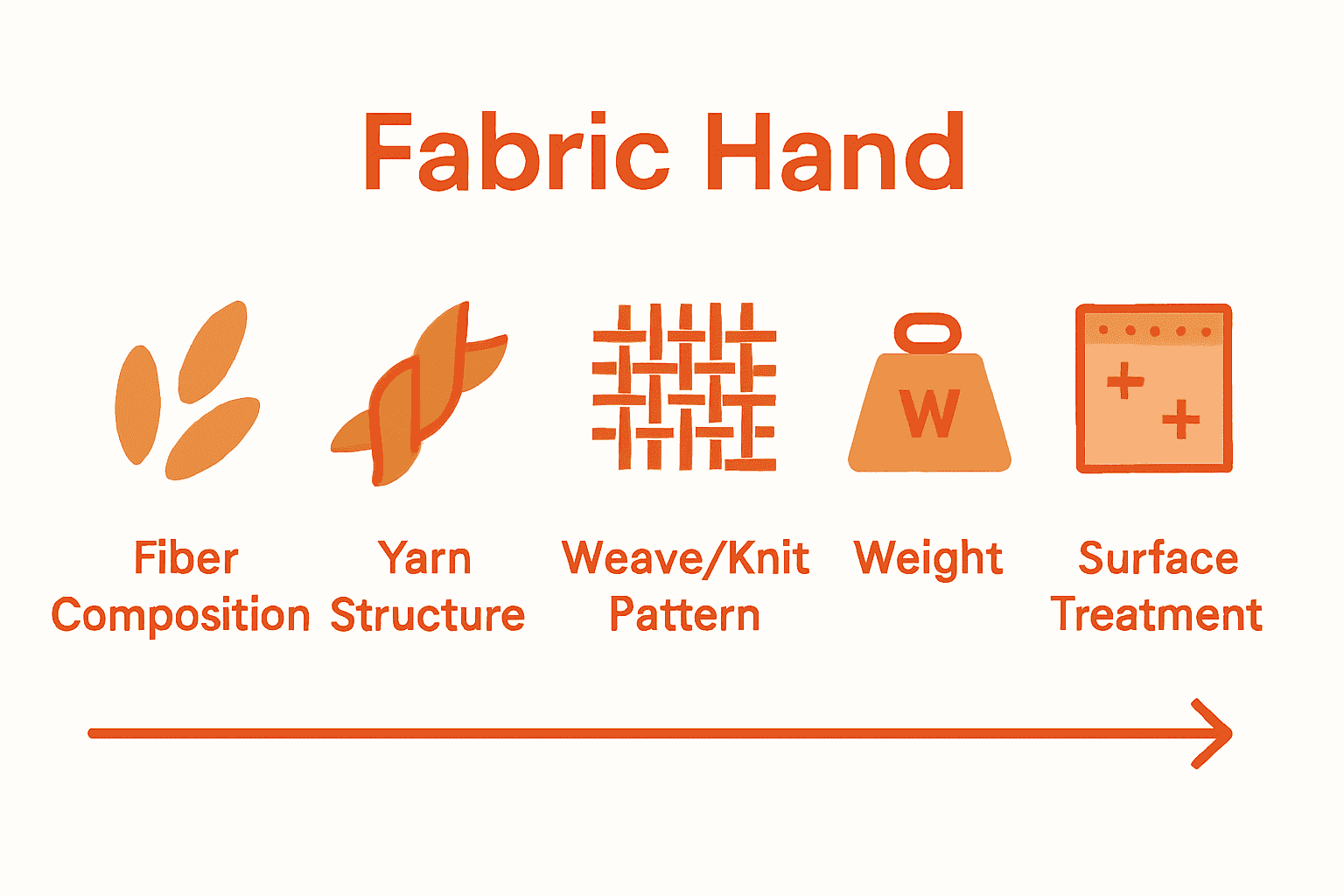 Fabric Hand

W

Fiber Composition

Yarn Structure

Weave/Knit Pattern

Weight

Surface Treatment