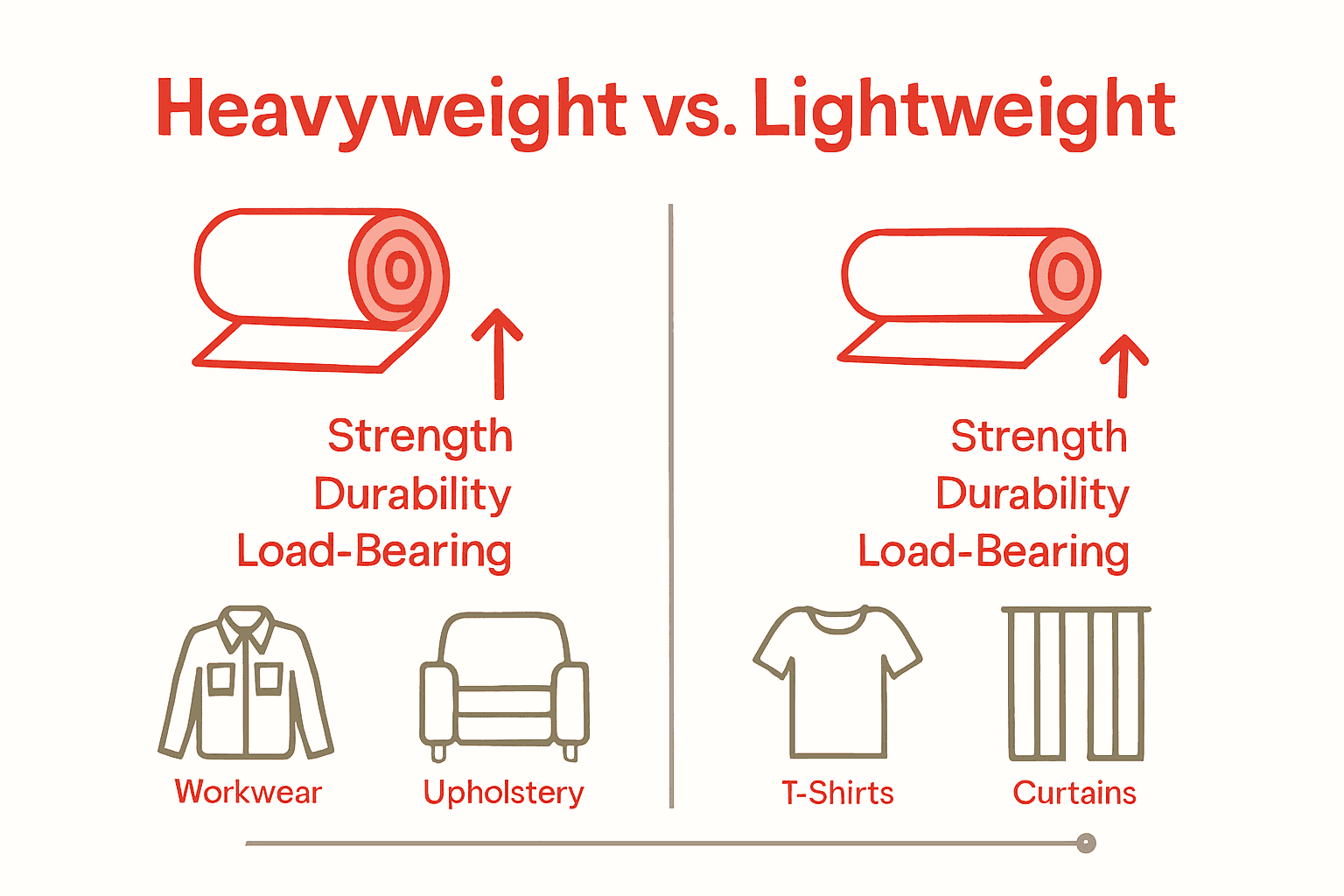 Heavyweight vs. Lightweight

Strength
Durability
Load-Bearing

Workwear

Upholstery

Strength
Durability
Load-Bearing

T-Shirts

Curtains