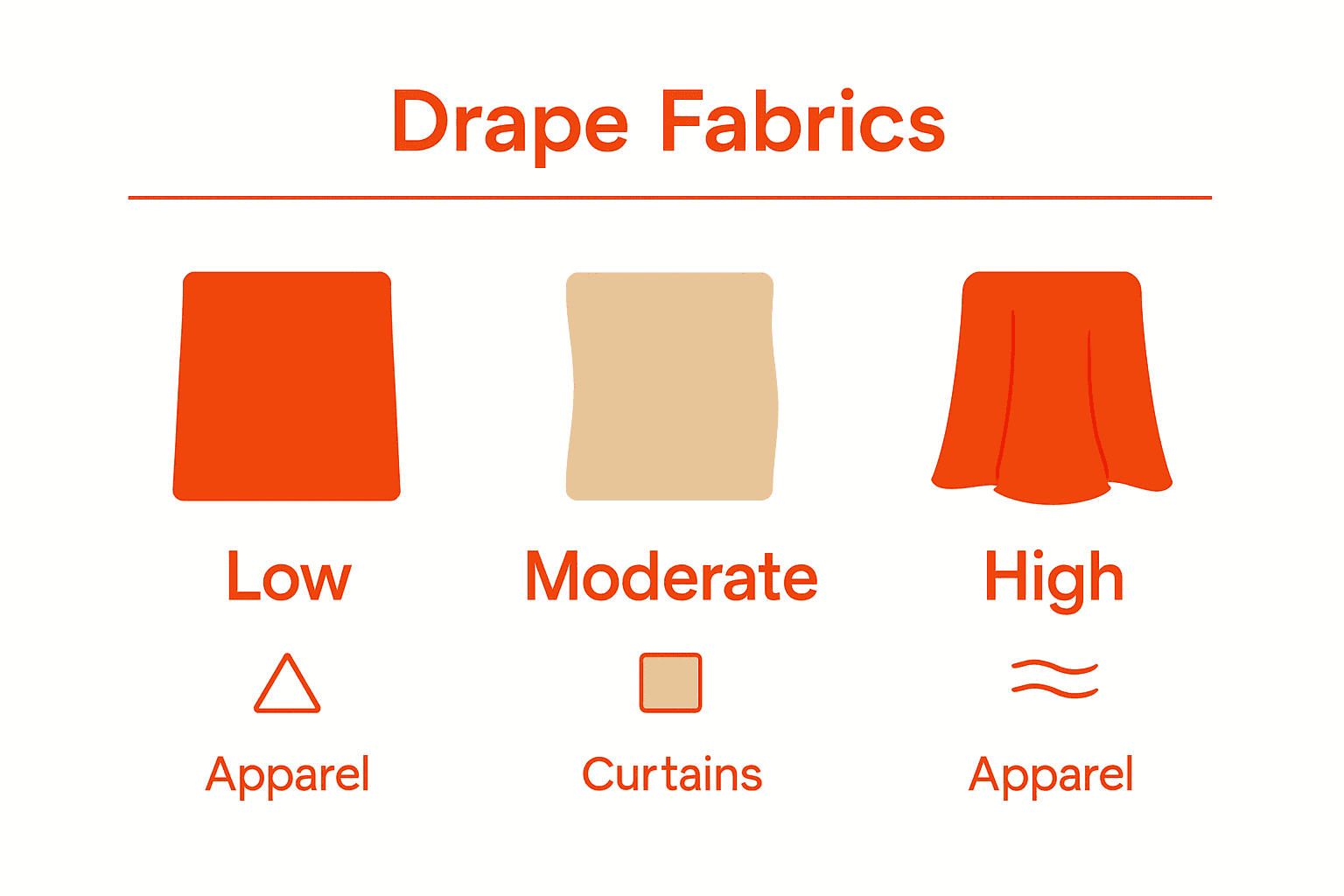 Drape Fabrics

Low

Apparel

Moderate

Curtains

High

Apparel