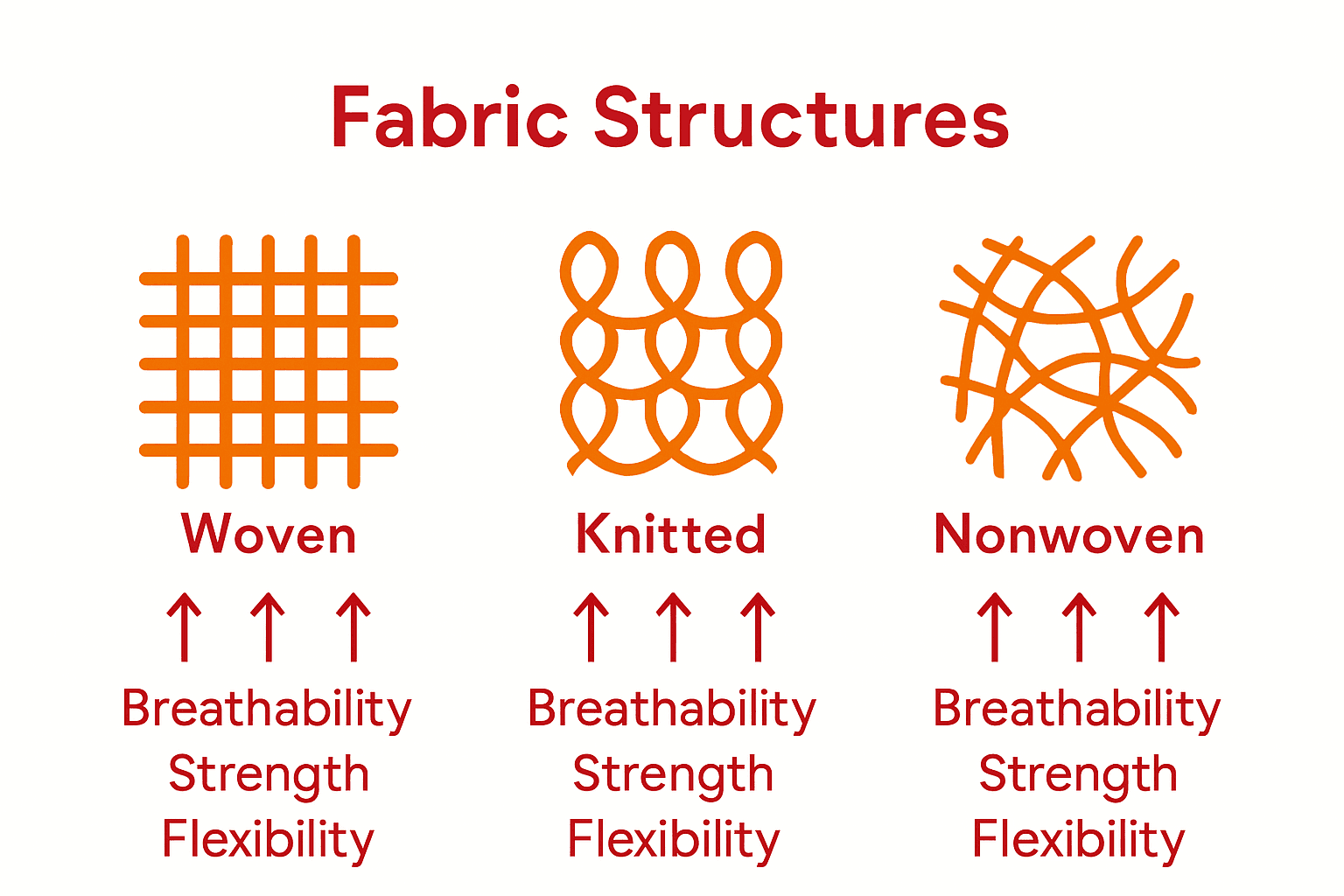 Fabric Structures

Woven
↑ ↑ ↑
Breathability
Strength
Flexibility

Knitted
↑ ↑ ↑
Breathability
Strength
Flexibility

Nonwoven
↑ ↑ ↑
Breathability
Strength
Flexibility