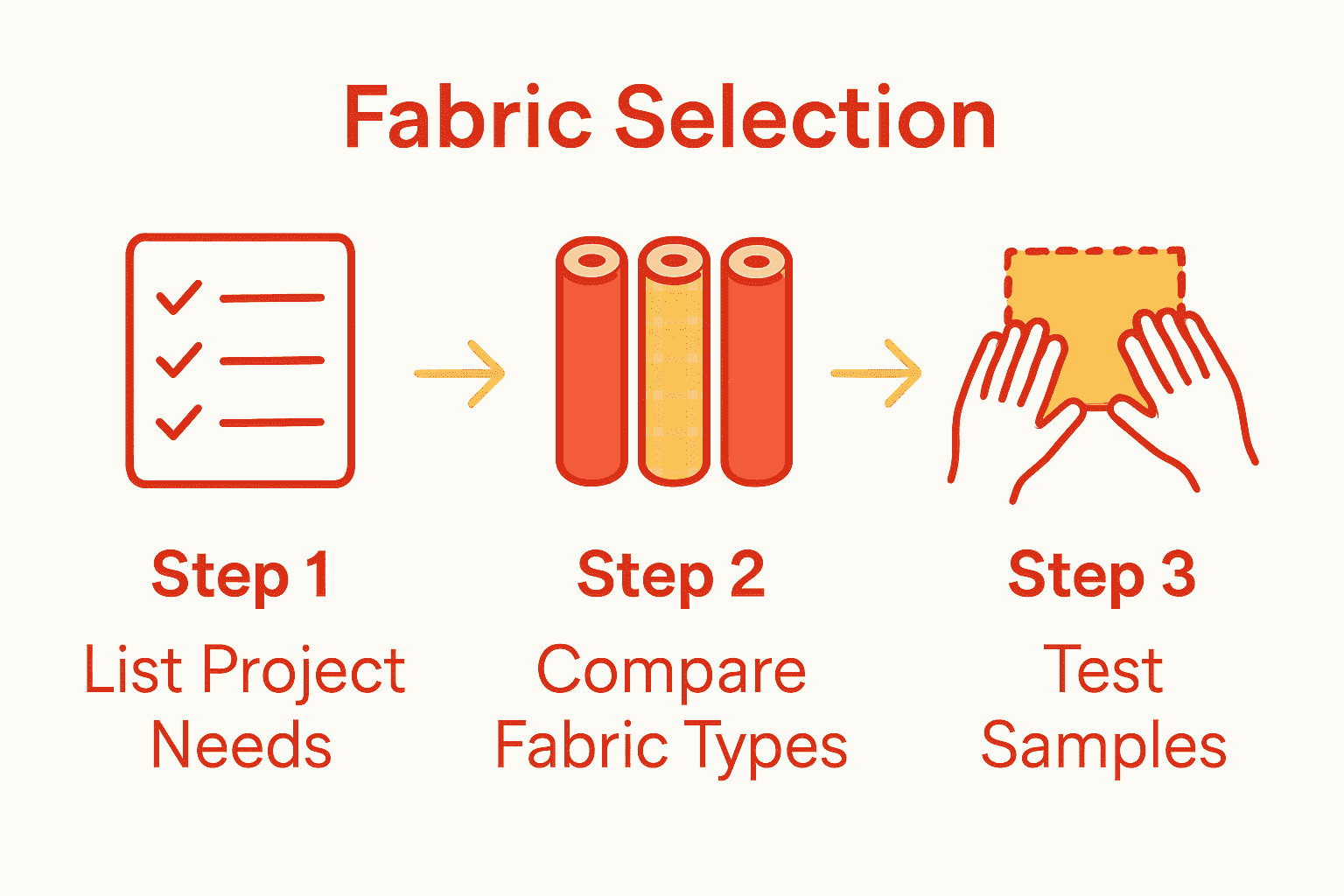 Fabric Selection

Step 1
List Project Needs

Step 2
Compare Fabric Types

Step 3
Test Samples