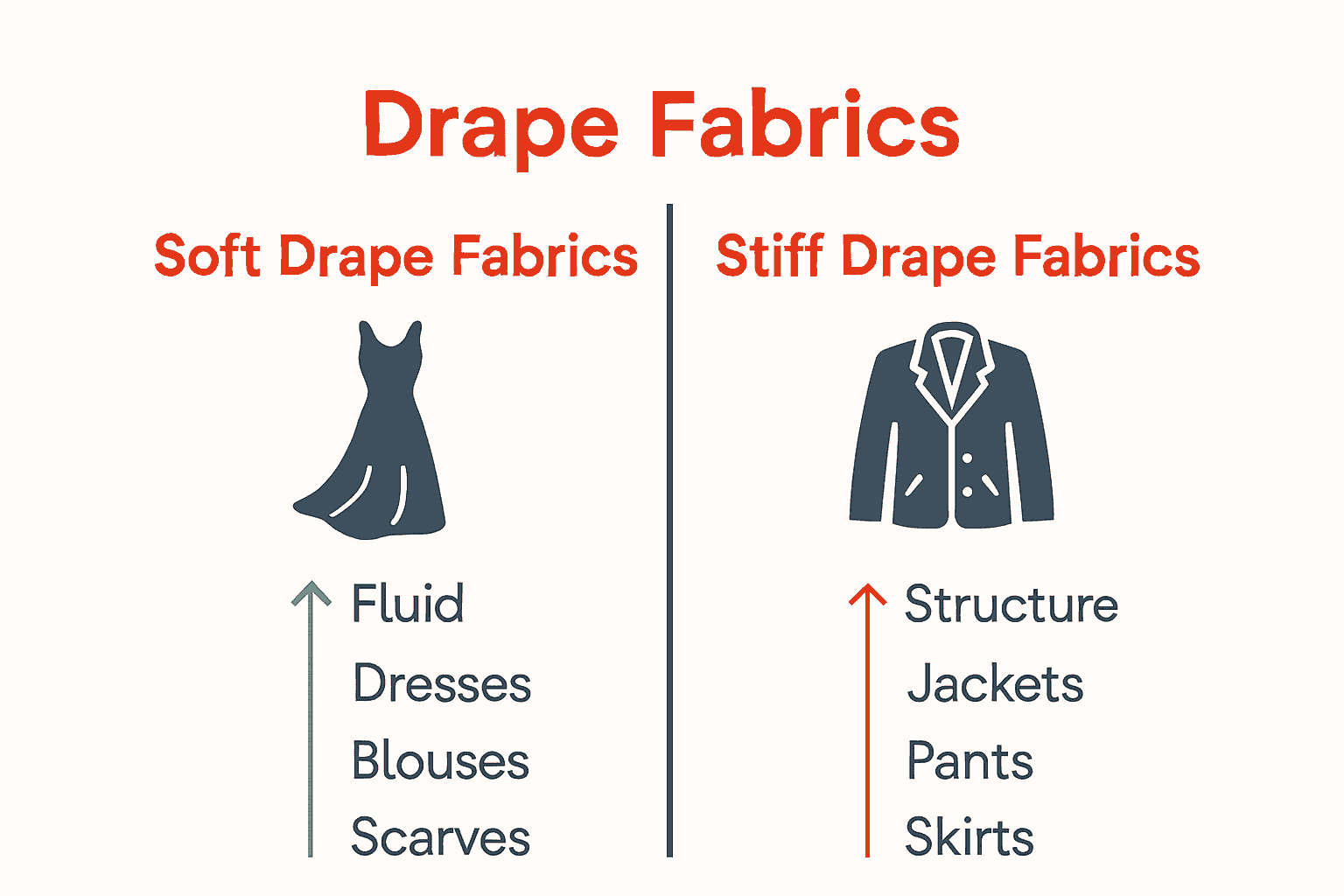 Drape Fabrics

Soft Drape Fabrics

Fluid
Dresses
Blouses
Scarves

Stiff Drape Fabrics

Structure
Jackets
Pants
Skirts