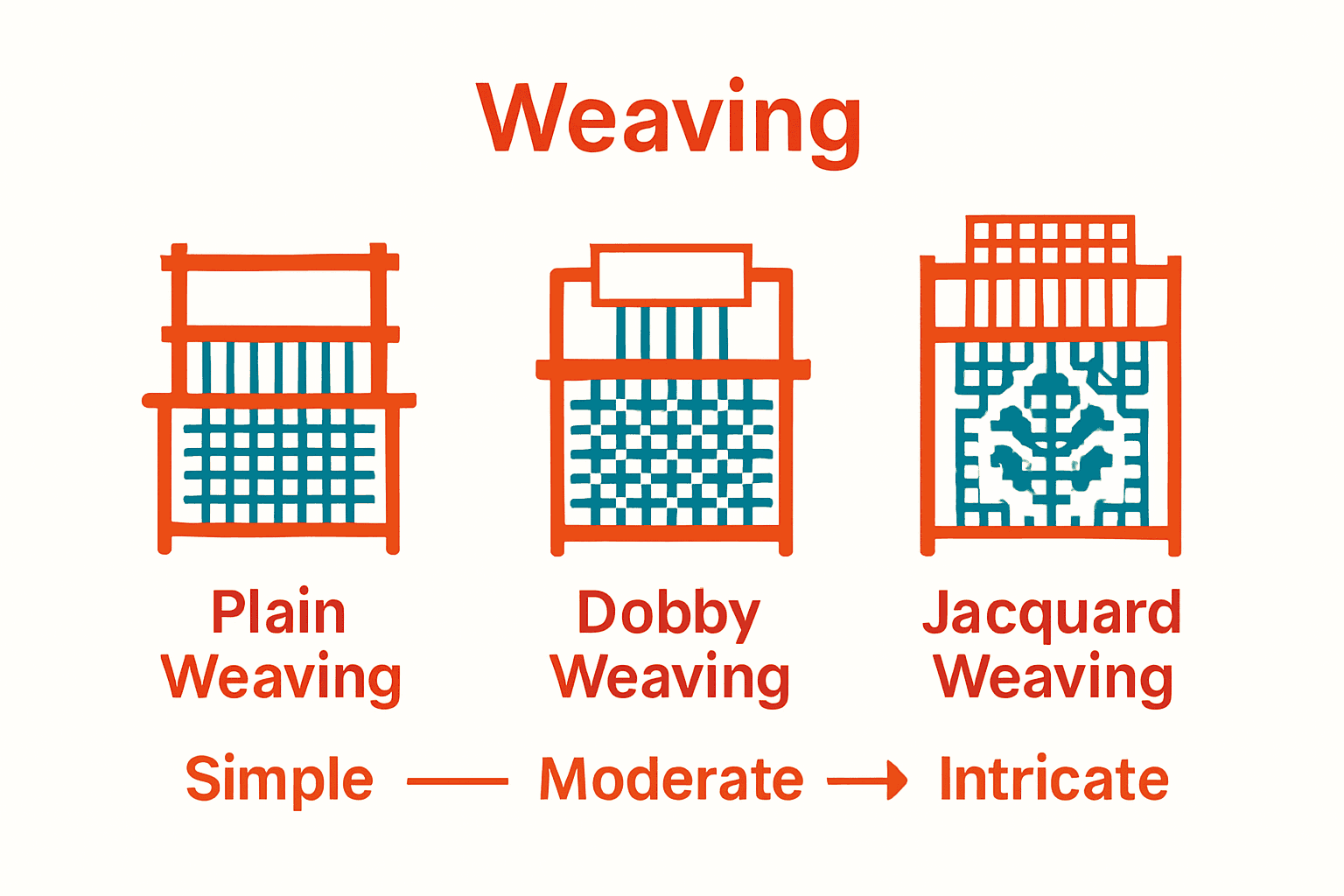 Weaving

Plain Weaving

Dobby Weaving

Jacquard Weaving

Simple — Moderate → Intricate