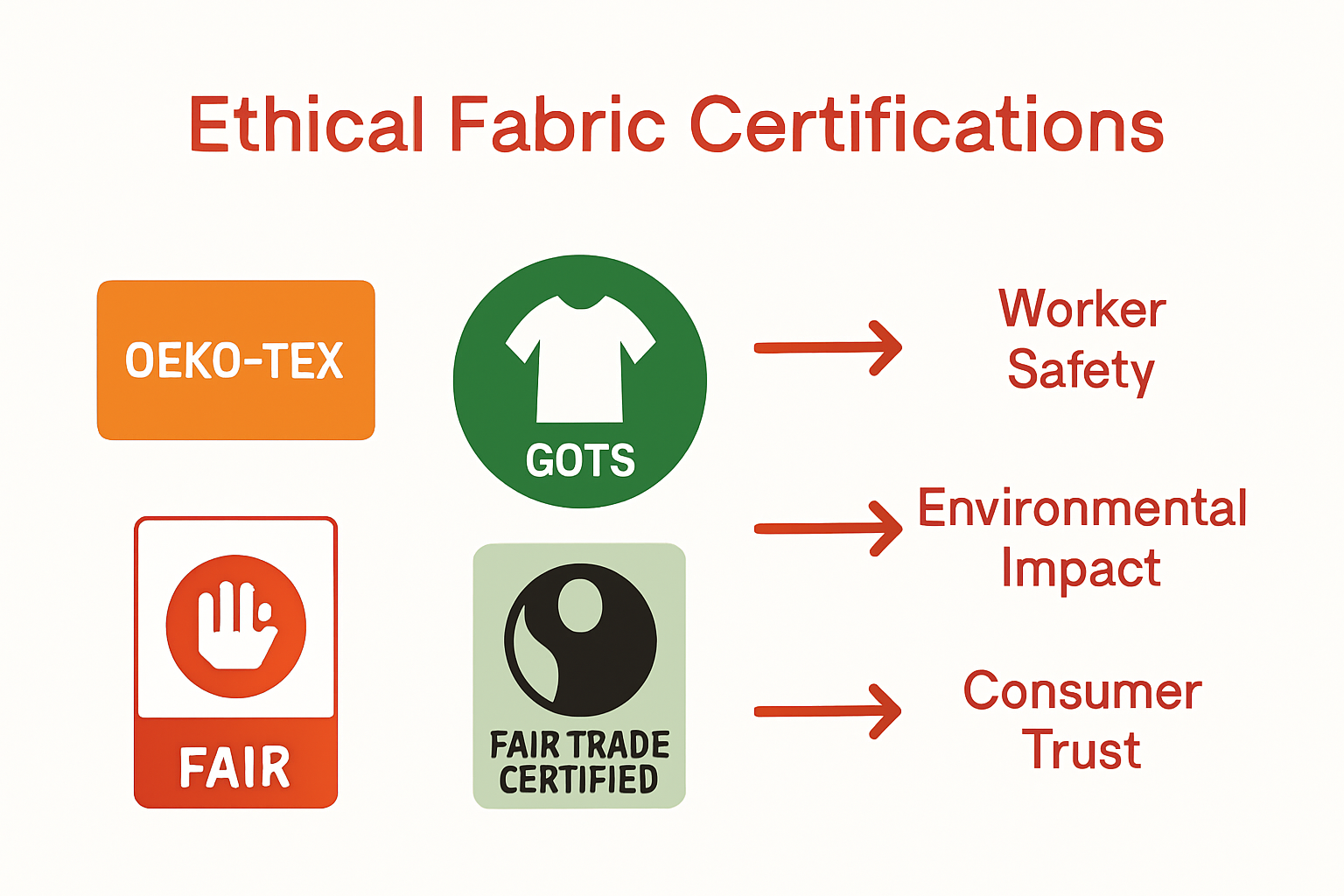 Ethical Fabric Certifications

OEKO-TEX

GOTS

FAIR

FAIR TRADE CERTIFIED

Worker Safety

Environmental Impact

Consumer Trust