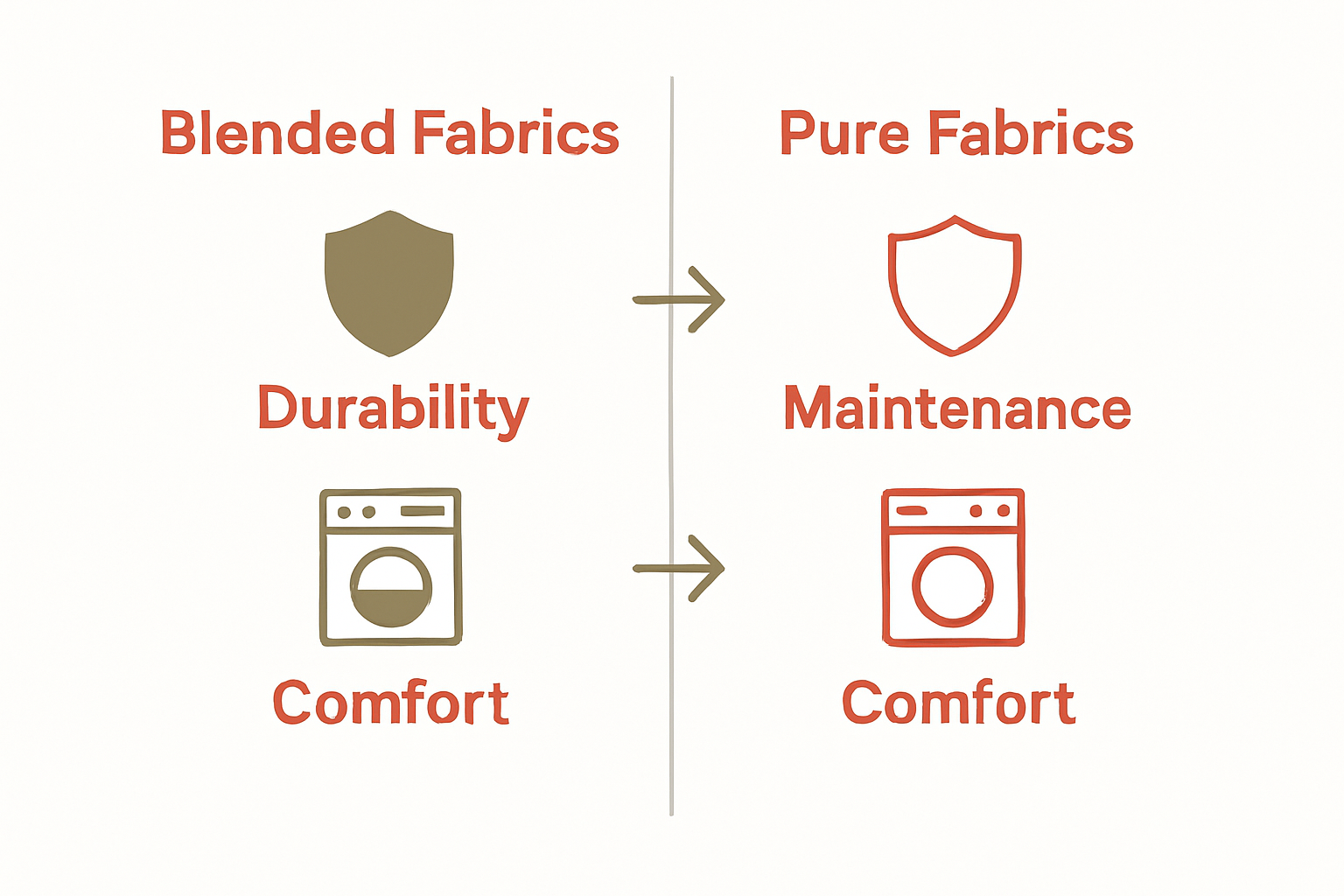 Blended Fabrics

Durability

Comfort

Pure Fabrics

Maintenance

Comfort