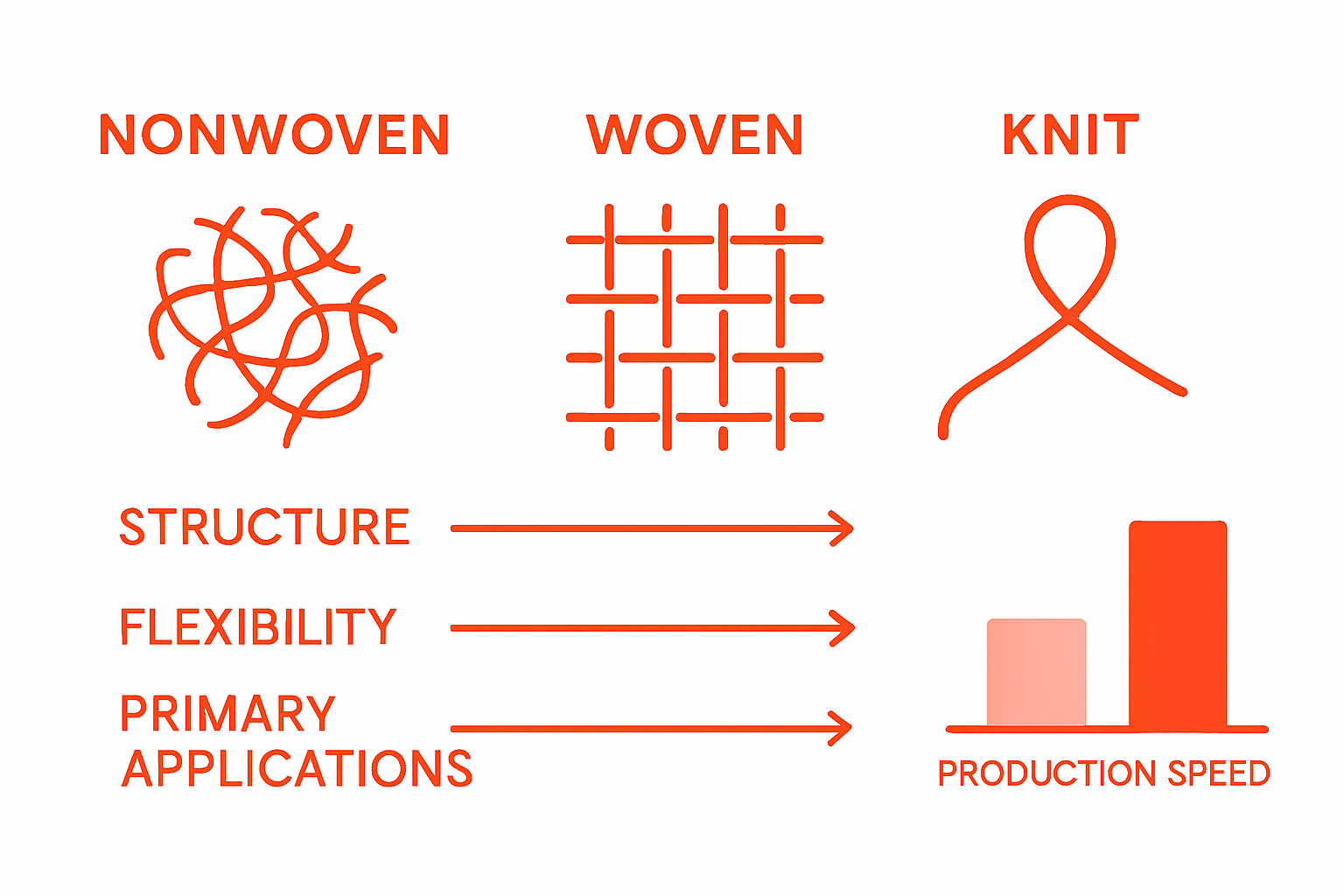 NONWOVEN

WOVEN

KNIT

STRUCTURE

FLEXIBILITY

PRIMARY APPLICATIONS

PRODUCTION SPEED