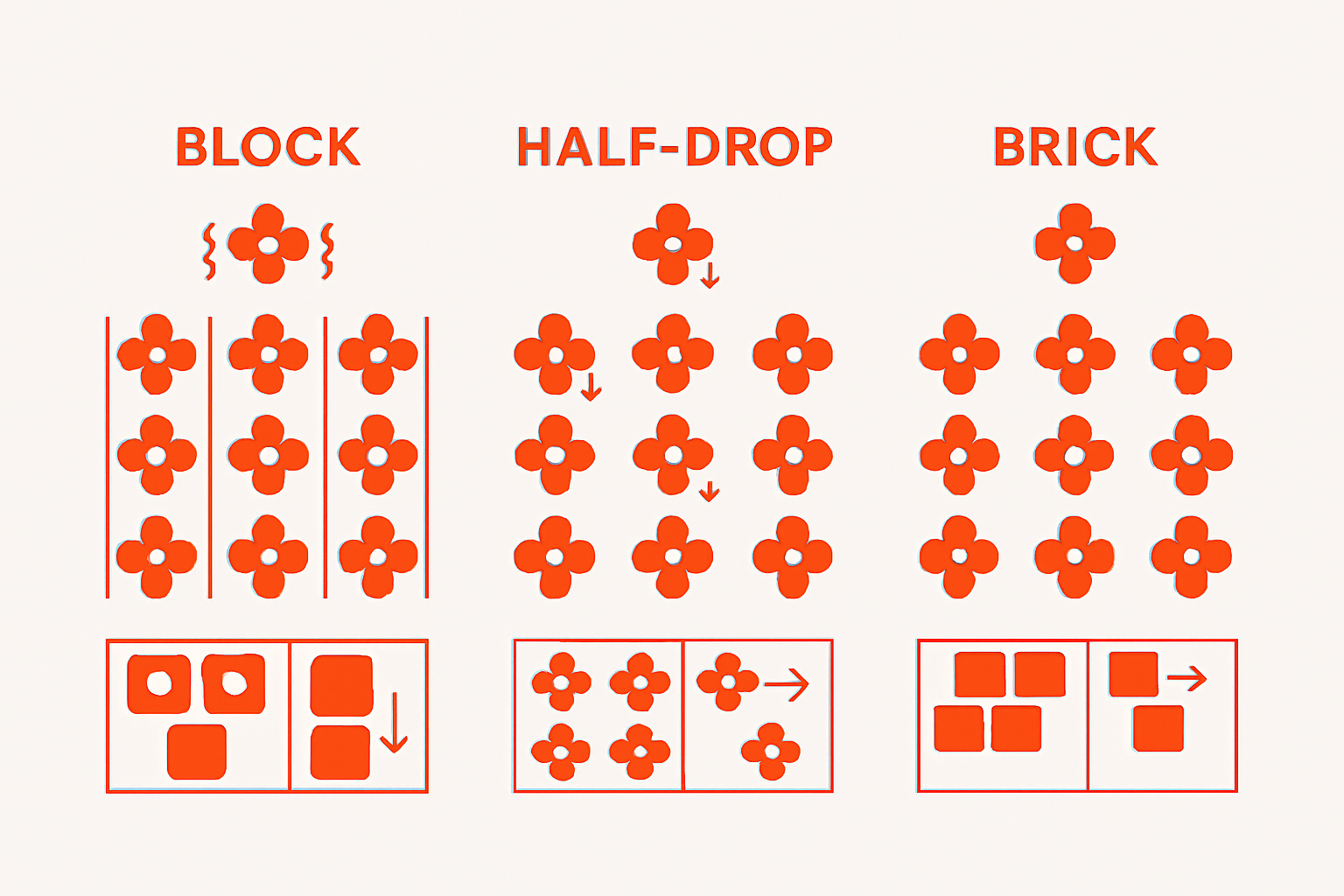 BLOCK

HALF-DROP

BRICK