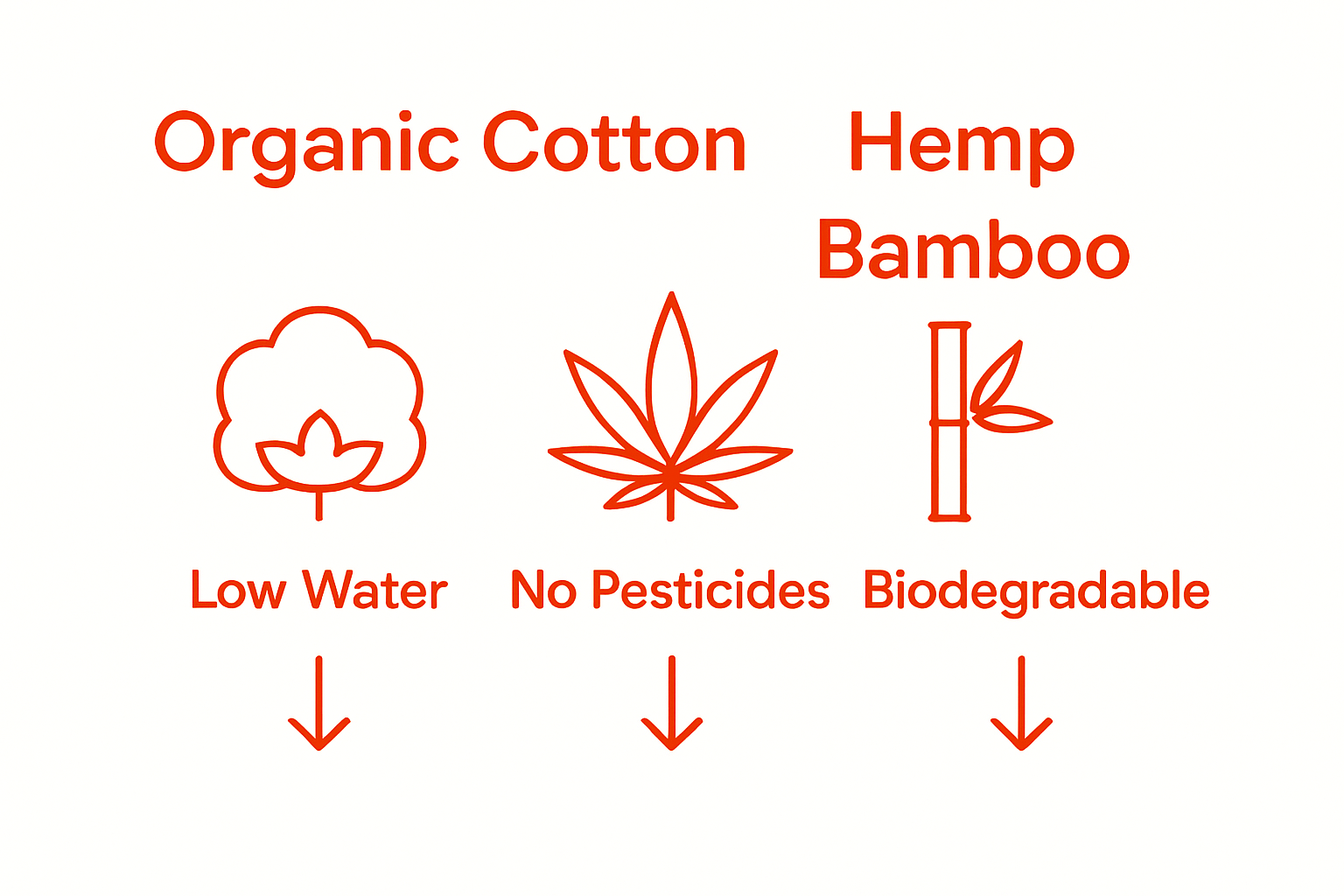 Organic Cotton Hemp
Bamboo

Low Water No Pesticides Biodegradable