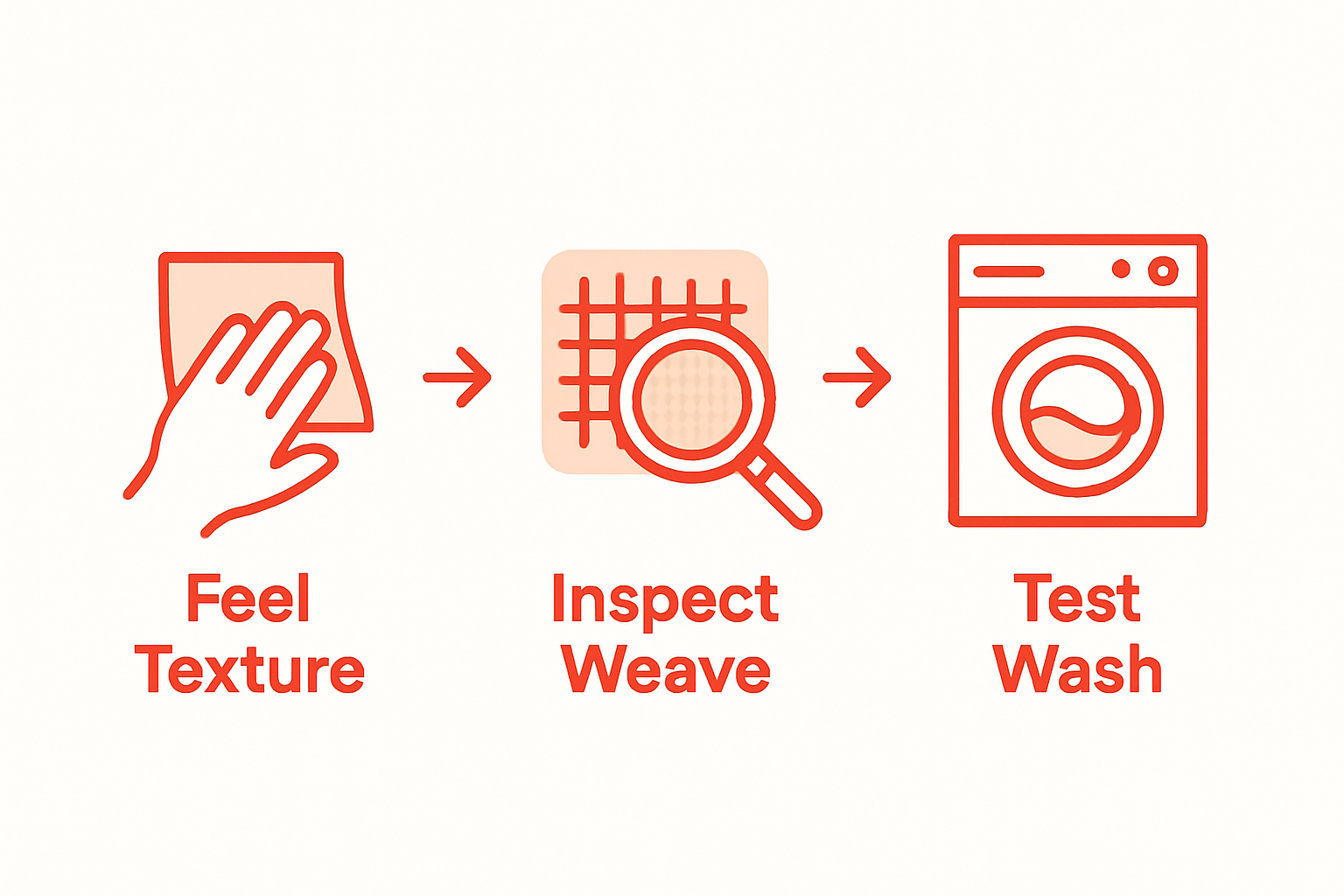 Feel Texture

Inspect Weave

Test Wash