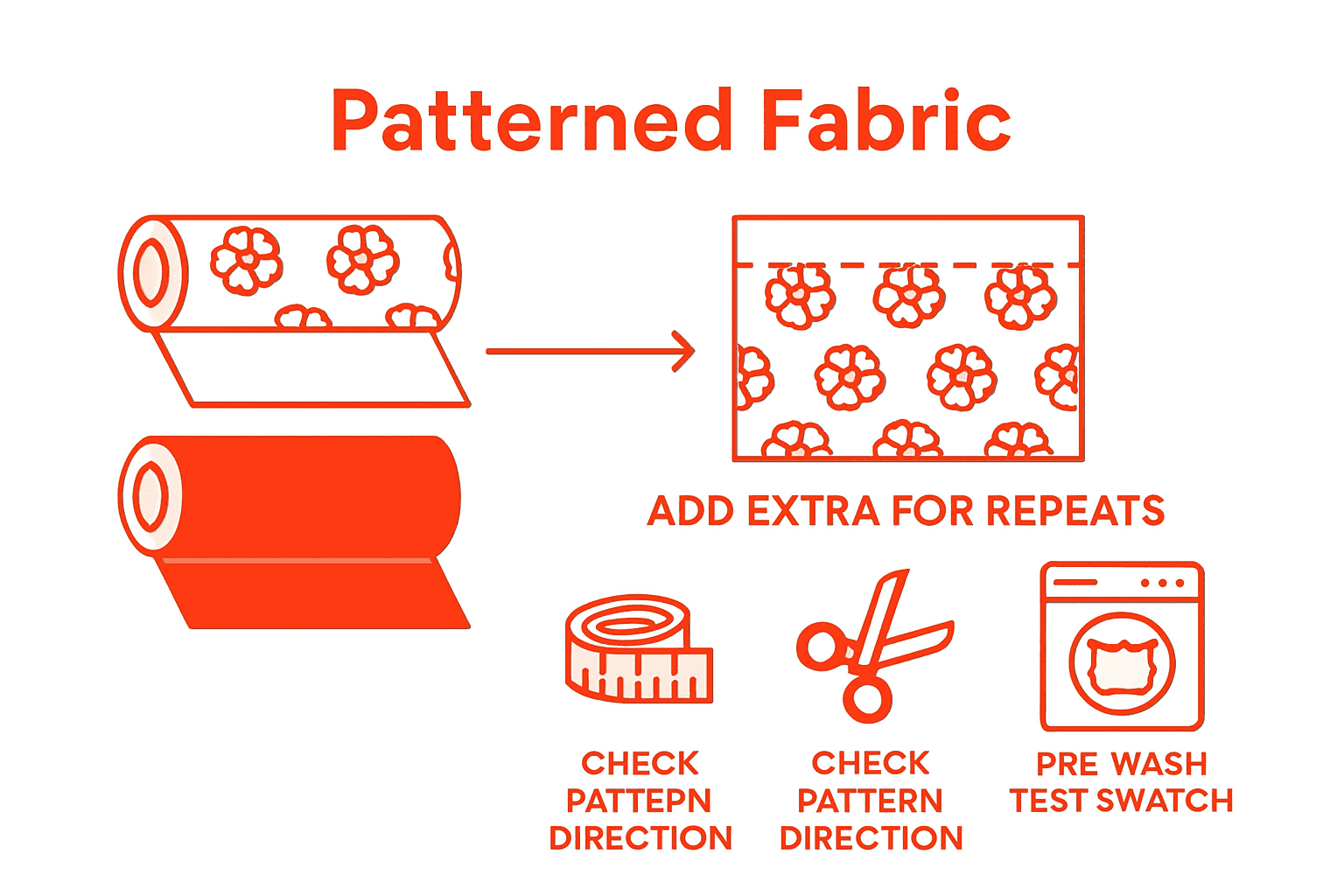 Patterned Fabric

ADD EXTRA FOR REPEATS

CHECK PATTEPN DIRECTION

CHECK PATTERN DIRECTION

PRE WASH TEST SWATCH