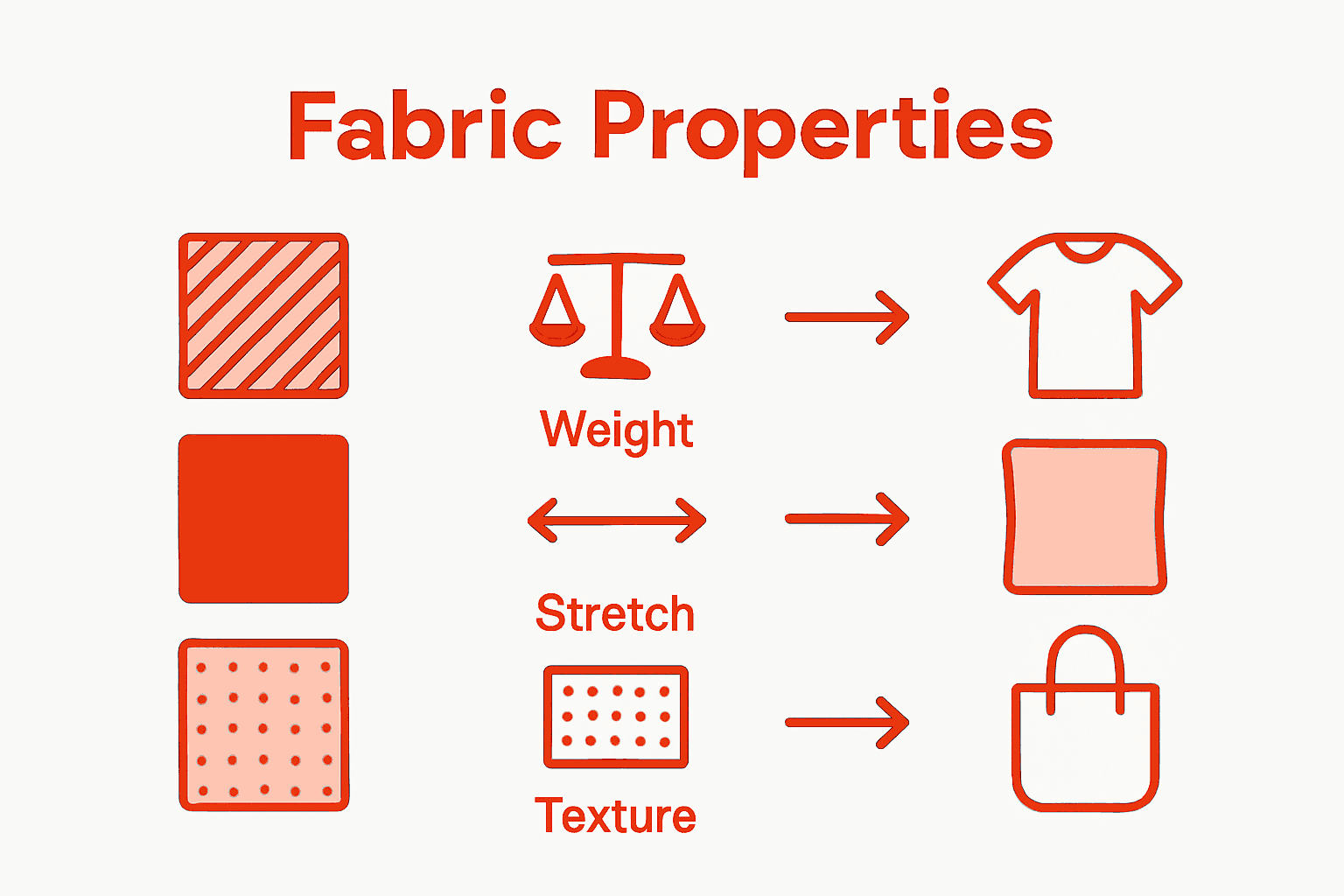 Fabric Properties

Weight

Stretch

Texture