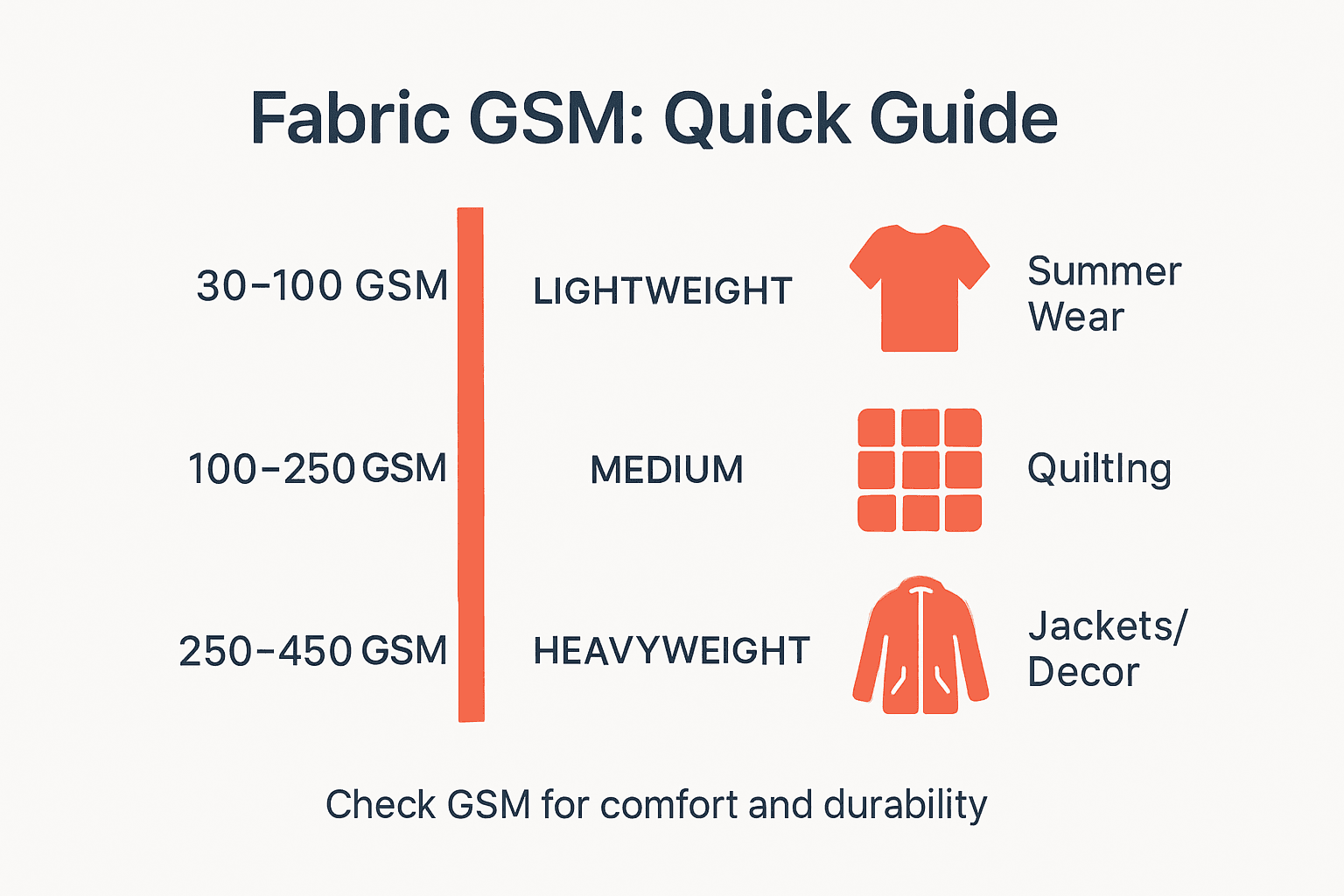 Fabric GSM: Quick Guide

30–100 GSM

LIGHTWEIGHT

Summer Wear

100–250 GSM

MEDIUM

Quilting

250–450 GSM

HEAVYWEIGHT

Jackets/ Decor

Check GSM for comfort and durability