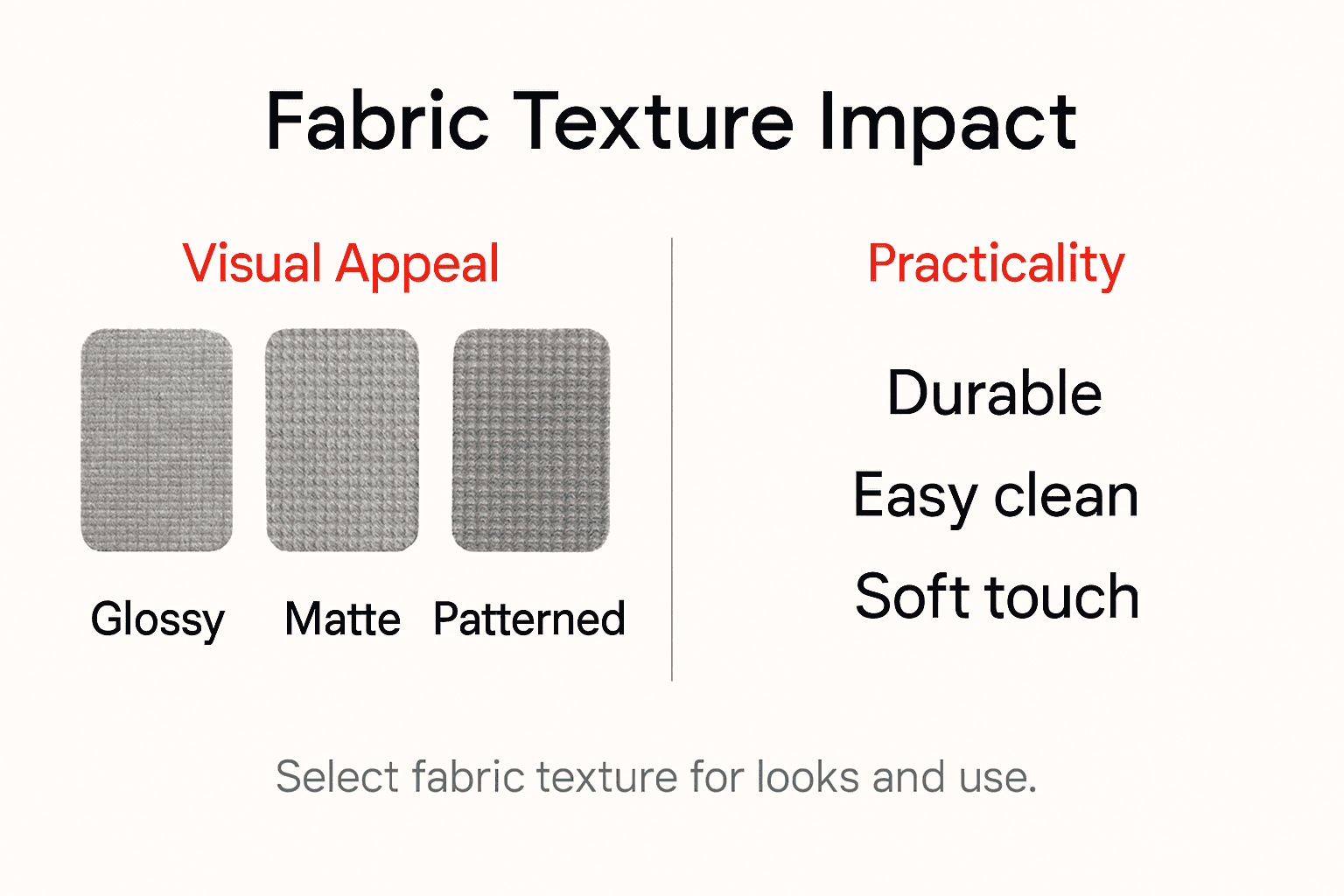 Fabric Texture Impact

Visual Appeal

Glossy Matte Patterned

Practicality

Durable

Easy clean

Soft touch

Select fabric texture for looks and use.