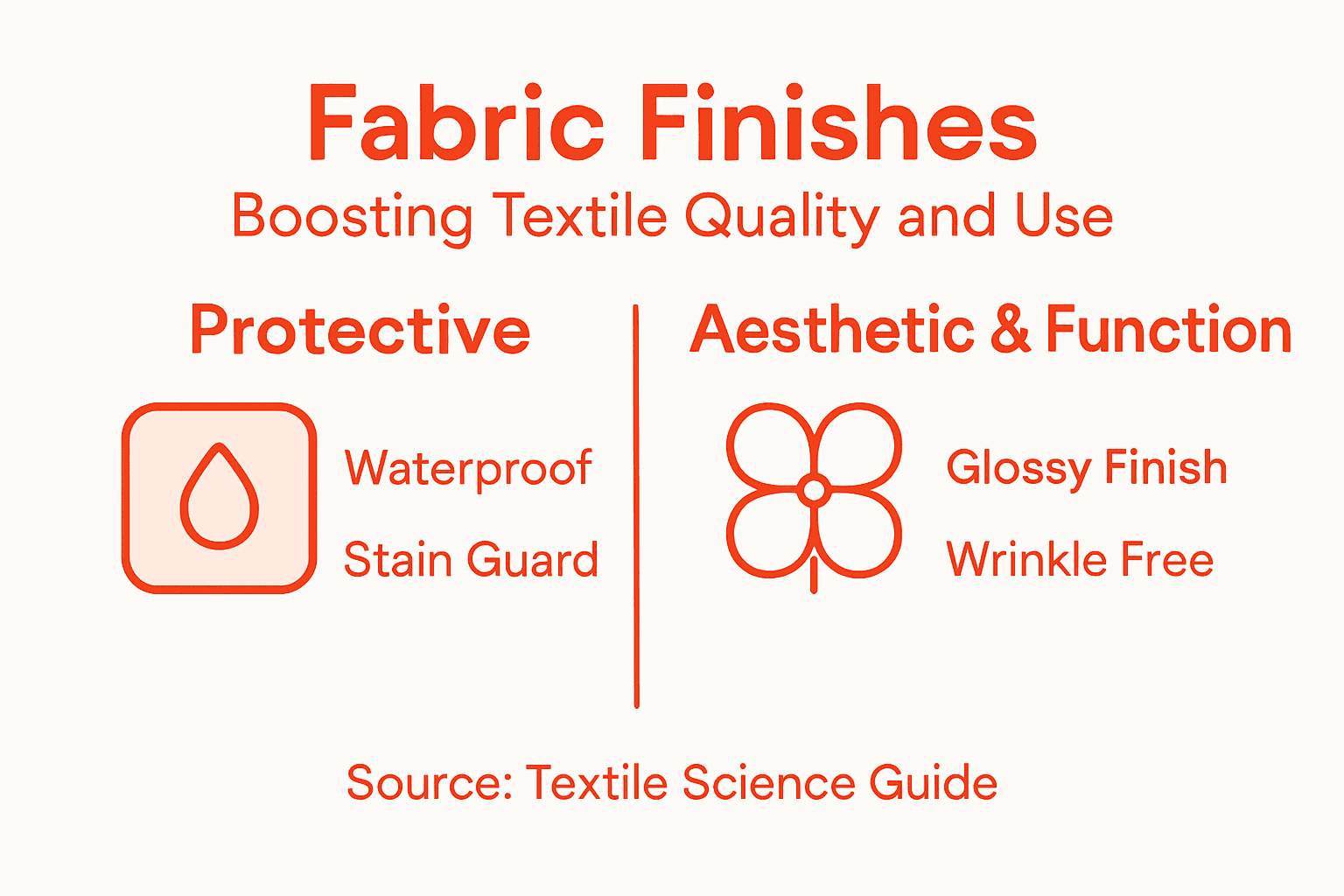 Fabric Finishes
Boosting Textile Quality and Use

Protective

Waterproof
Stain Guard

Aesthetic & Function

Glossy Finish
Wrinkle Free

Source: Textile Science Guide