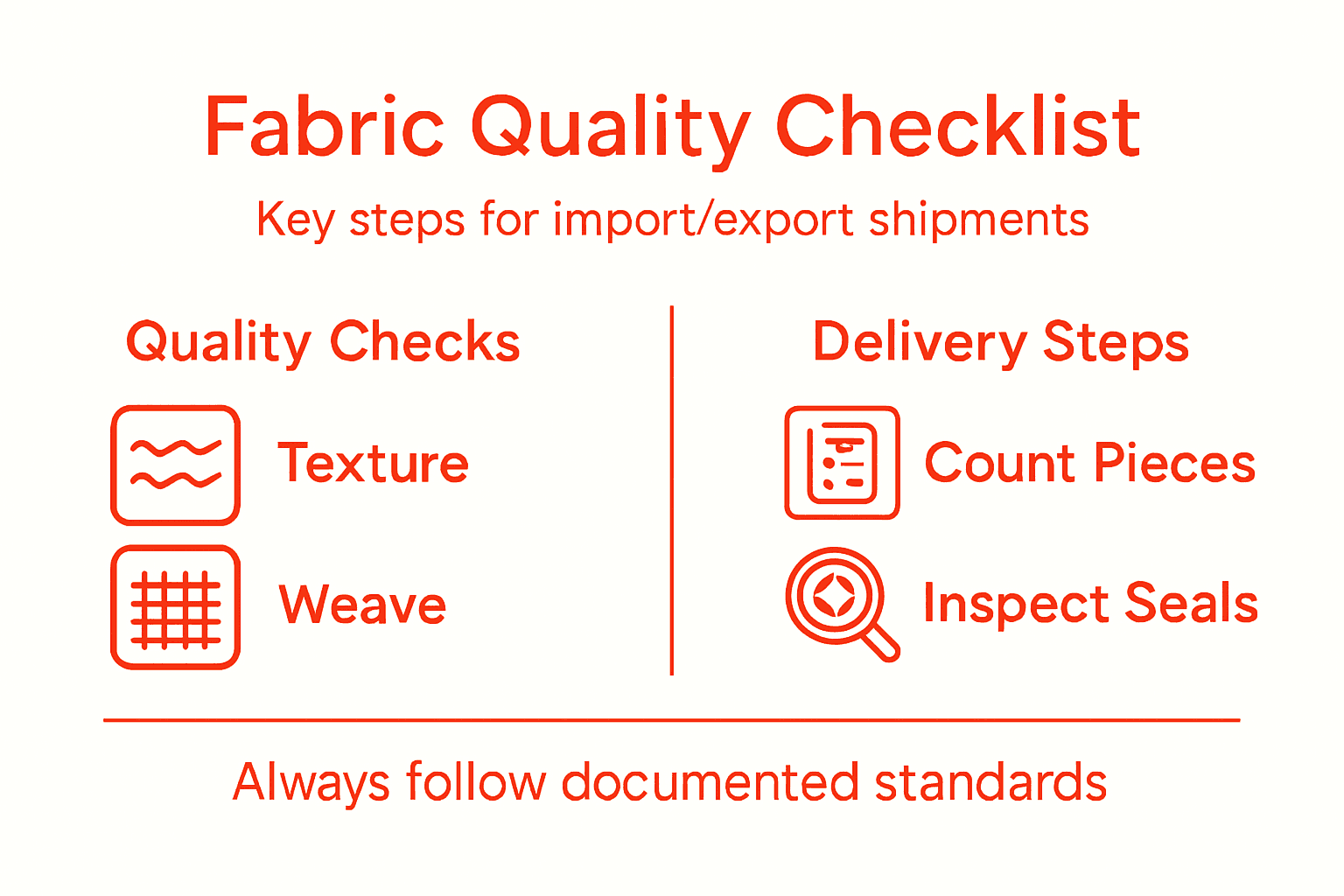 Fabric Quality Checklist

Key steps for import/export shipments

Quality Checks

Texture

Weave

Delivery Steps

Count Pieces

Inspect Seals

Always follow documented standards