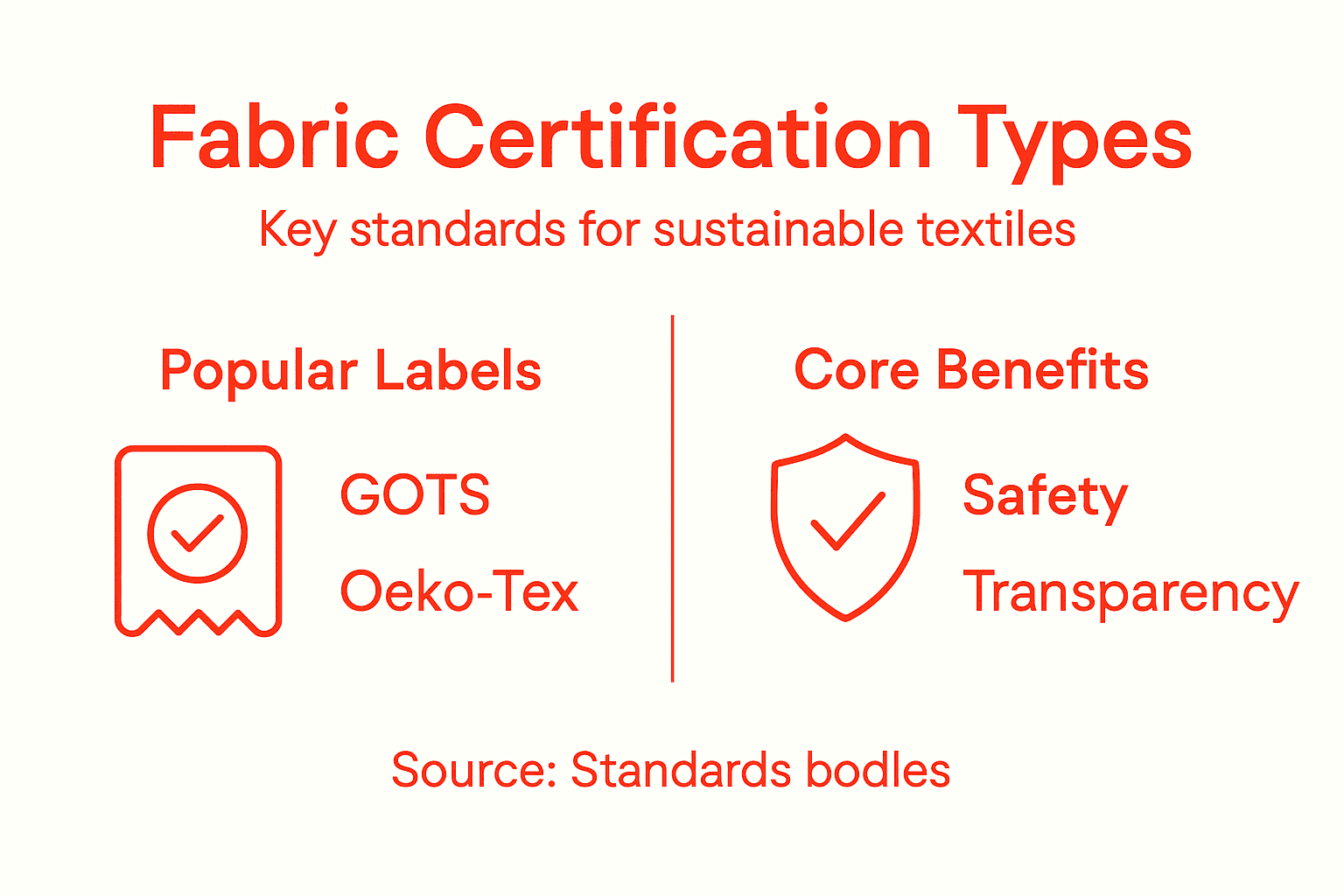 Fabric Certification Types

Key standards for sustainable textiles

Popular Labels

GOTS

Oeko-Tex

Core Benefits

Safety

Transparency

Source: Standards bodles