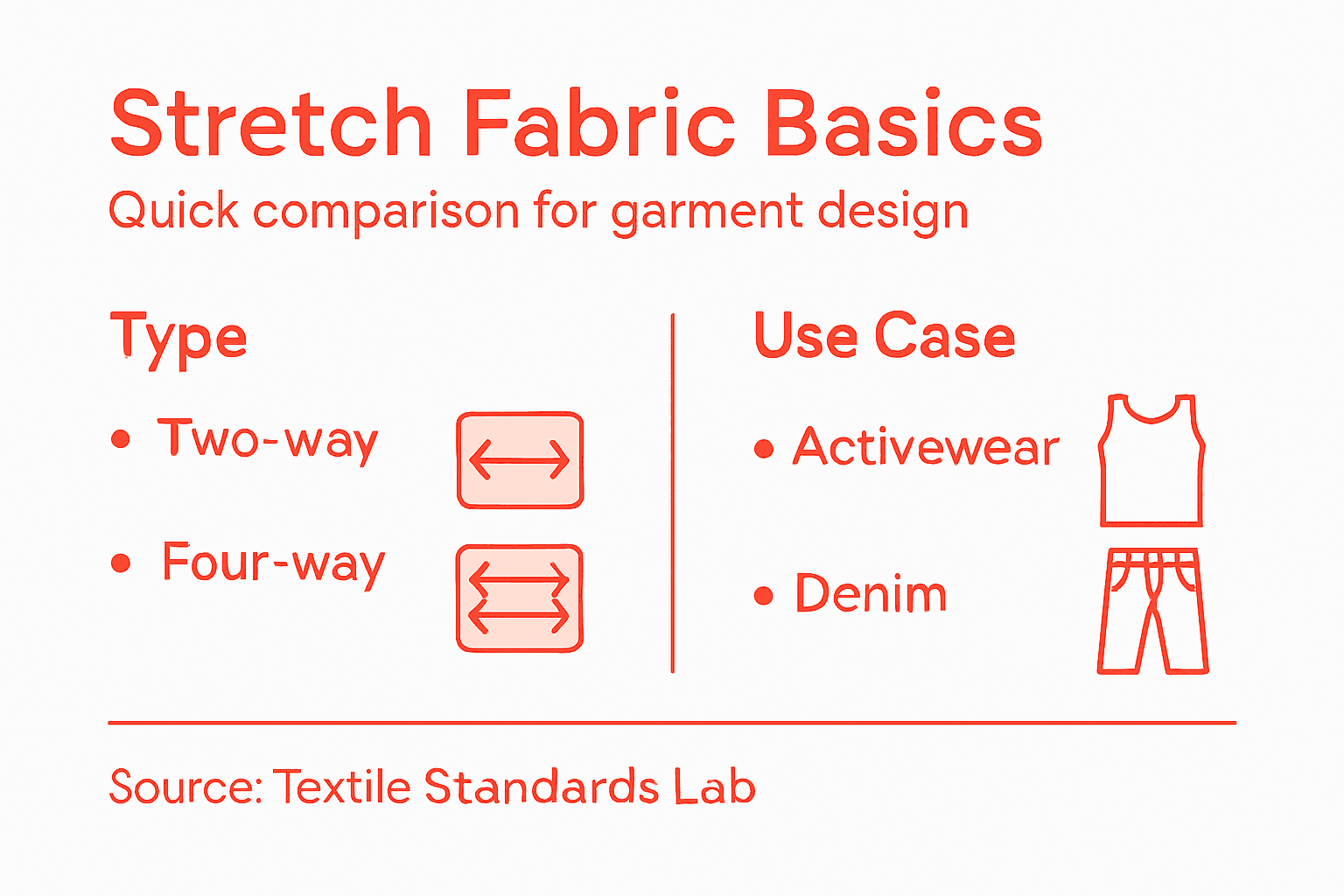 Stretch Fabric Basics

Quick comparison for garment design

Type

• Two-way

• Four-way

Use Case

• Activewear

• Denim

Source: Textile Standards Lab